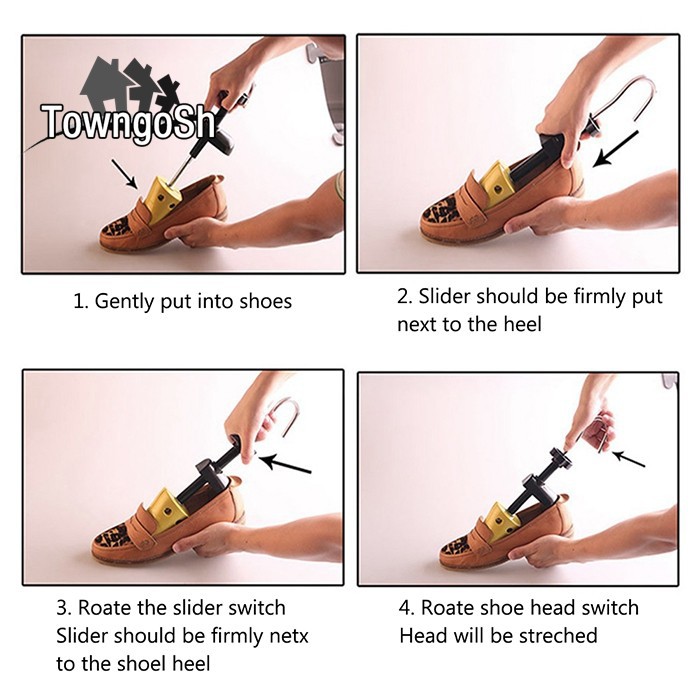 TowngoSh

1. Gently put into shoes

2. Slider should be firmly put next to the heel

3. Roate the slider switch
Slider should be firmly netx to the shoel heel

4. Roate shoe head switch
Head will be streched