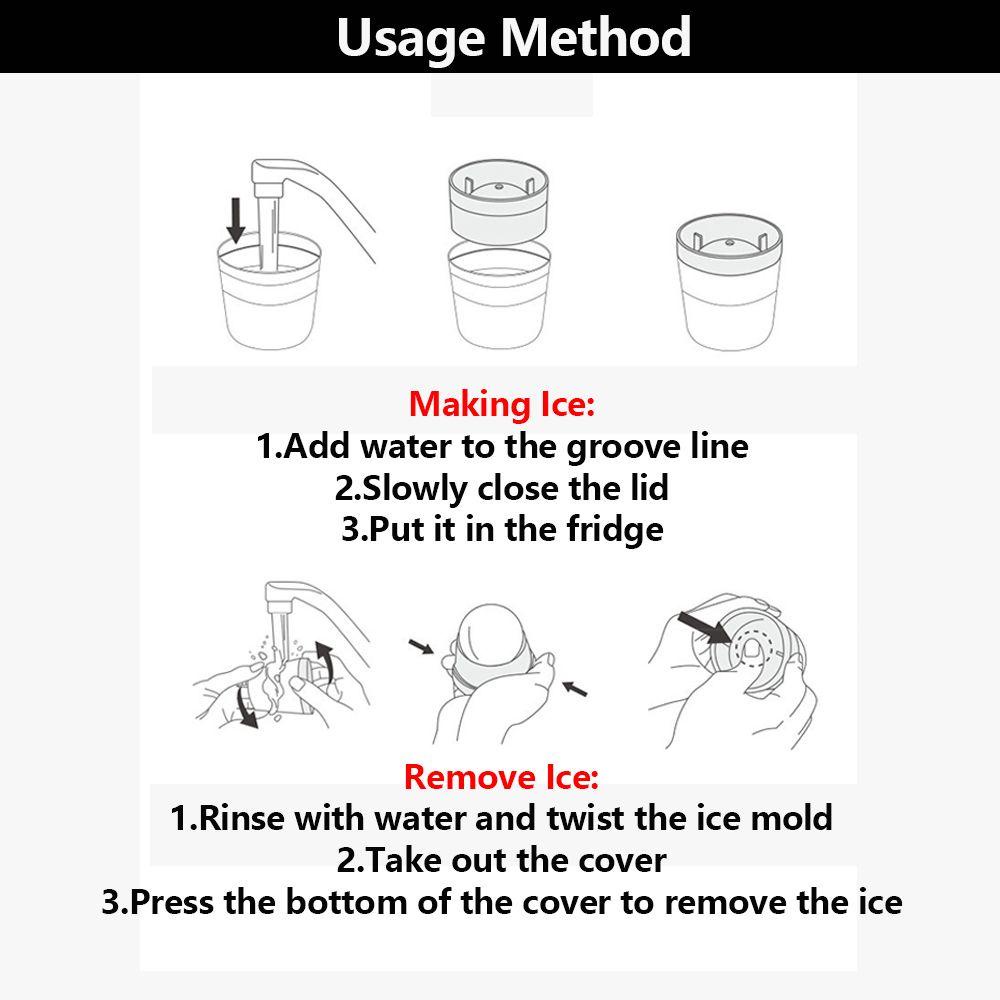 Usage Method

Making Ice:
1.Add water to the groove line
2.Slowly close the lid
3.Put it in the fridge

Remove Ice:
1.Rinse with water and twist the ice mold
2.Take out the cover
3.Press the bottom of the cover to remove the ice