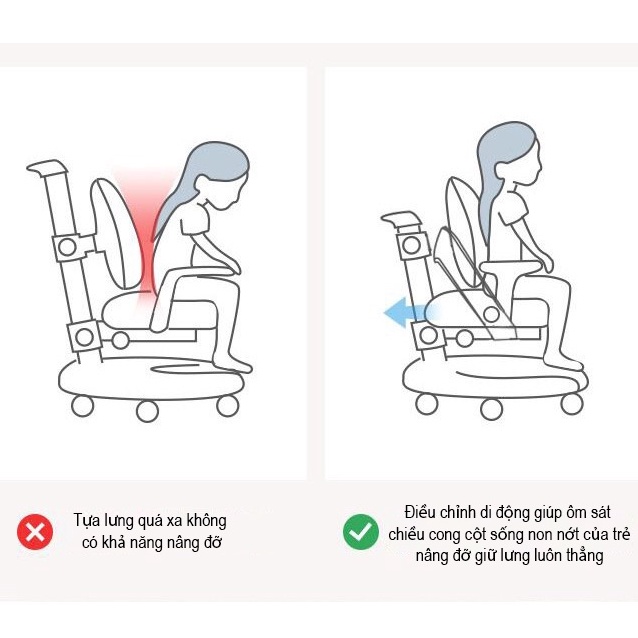 Tựa lưng quá xa không có khả năng nâng đỡ

Điều chỉnh di động giúp ôm sát chiều cong cột sống non nớt của trẻ nâng đỡ giữ lưng luôn thẳng