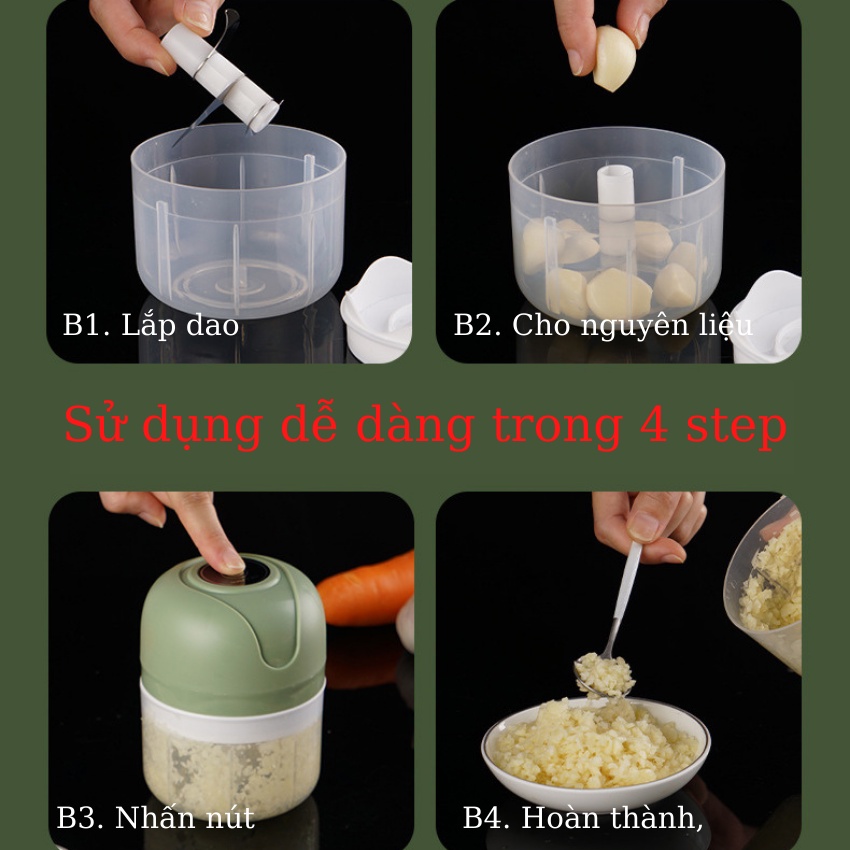 B1. Lắp dao

B2. Cho nguyên liệu

Sử dụng dễ dàng trong 4 step

B3. Nhấn nút

B4. Hoàn thành,