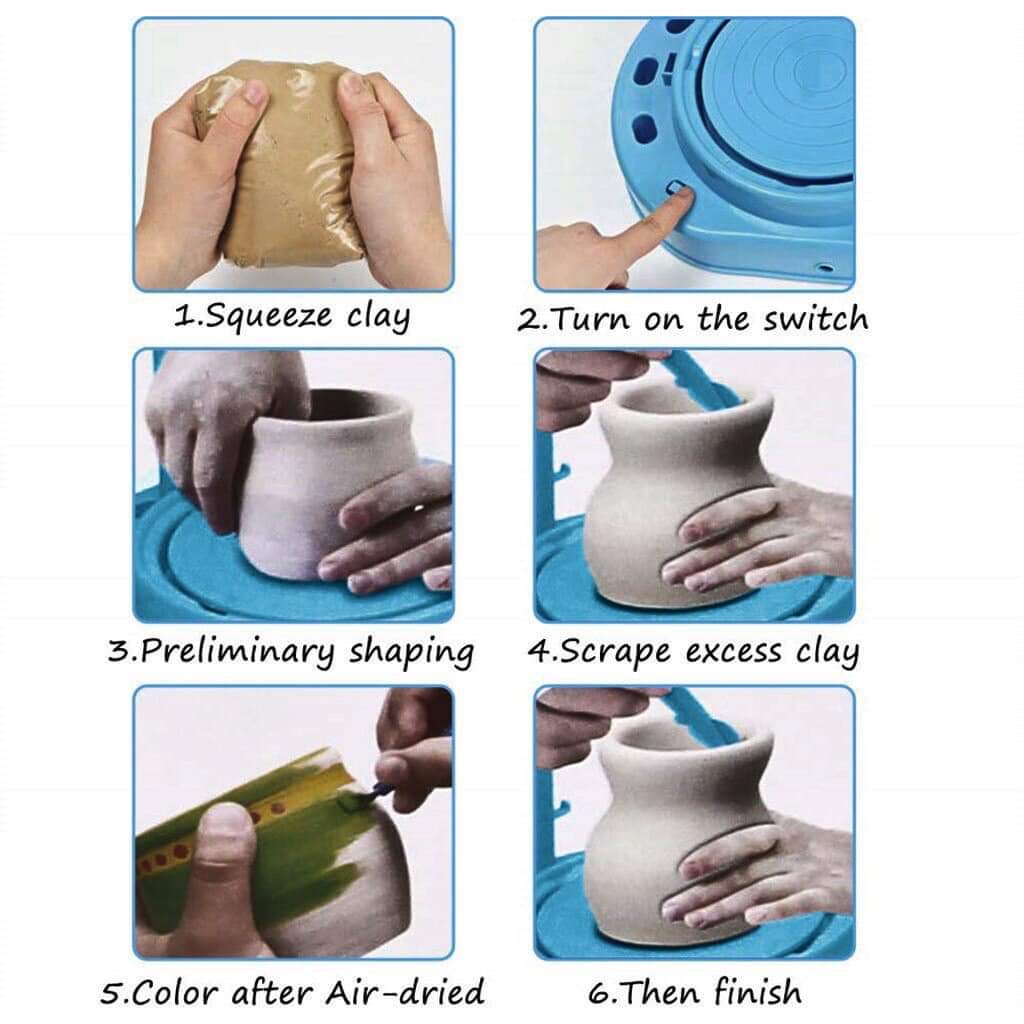 1.Squeeze clay

2.Turn on the switch

3.Preliminary shaping

4.Scrape excess clay

5.Color after Air-dried

6.Then finish