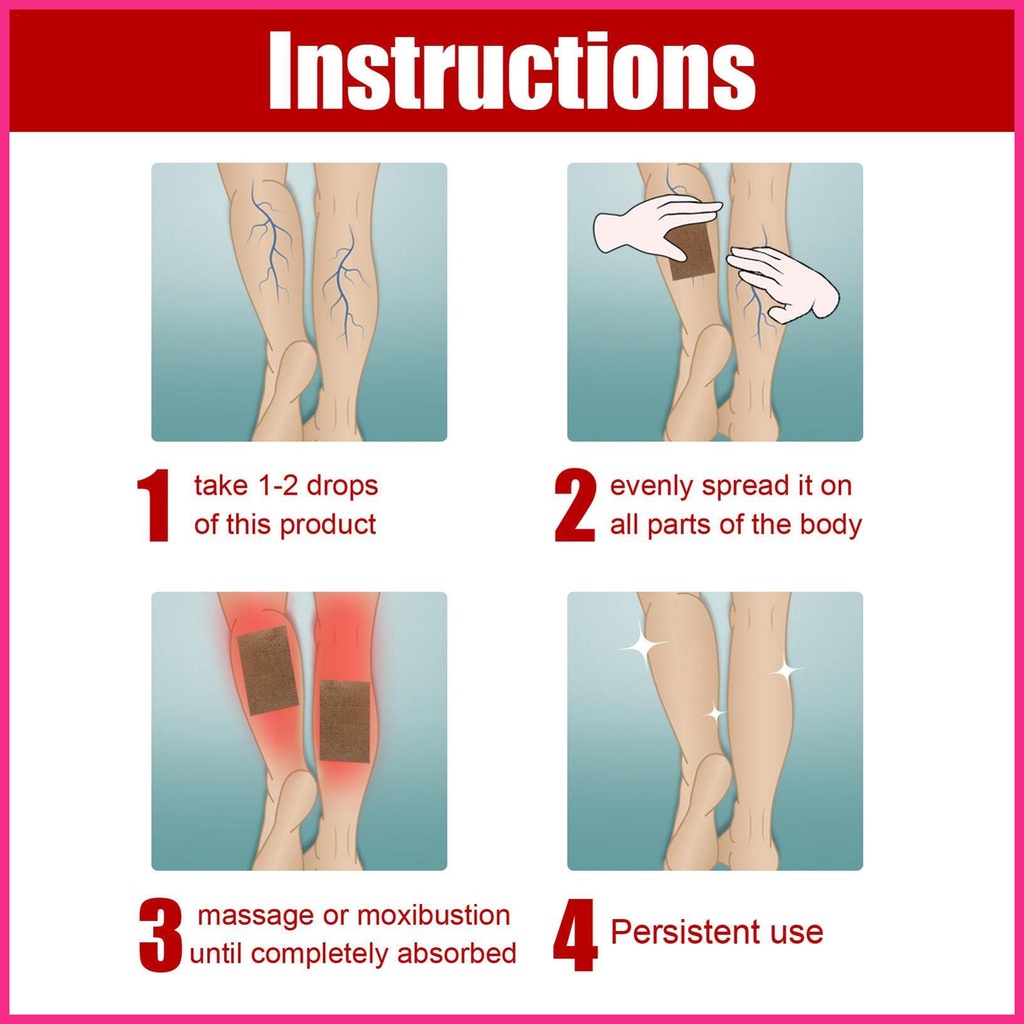 Instructions

1 take 1-2 drops of this product

2 evenly spread it on all parts of the body

3 massage or moxibustion until completely absorbed

4 Persistent use