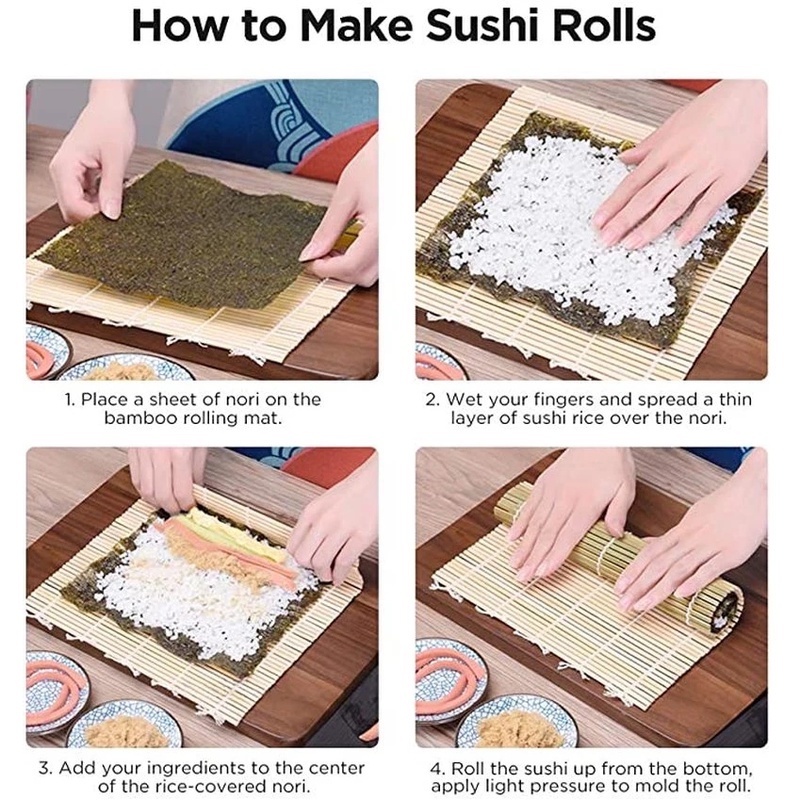 How to Make Sushi Rolls

1. Place a sheet of nori on the bamboo rolling mat.

2. Wet your fingers and spread a thin layer of sushi rice over the nori.

3. Add your ingredients to the center of the rice-covered nori.

4. Roll the sushi up from the bottom, apply light pressure to mold the roll.