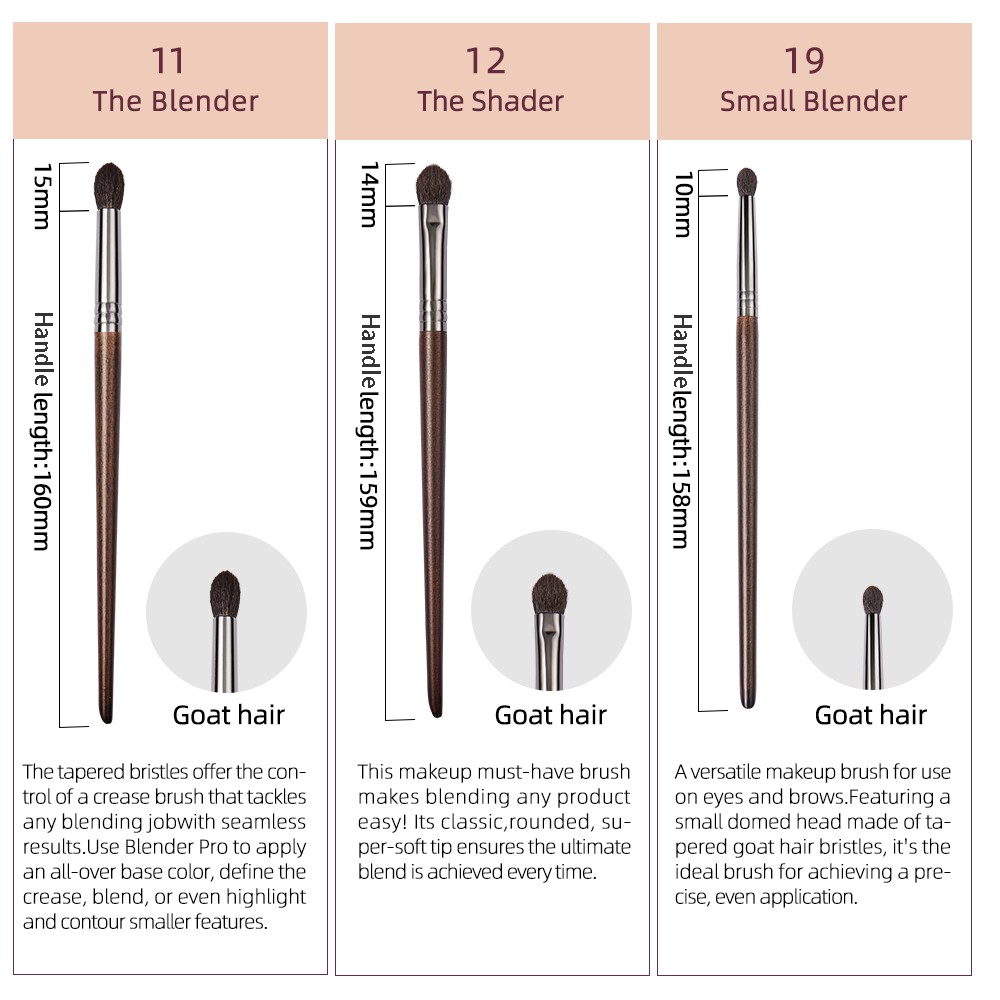 11
The Blender

15mm

Handle length:160mm

Goat hair

The tapered bristles offer the control of a crease brush that tackles any blending jobwith seamless results.Use Blender Pro to apply an all-over base color, define the crease, blend, or even highlight and contour smaller features.

12
The Shader

14mm

Handlelength:159mm

Goat hair

This makeup must-have brush makes blending any product easy! Its classic,rounded, super-soft tip ensures the ultimate blend is achieved every time.

19
Small Blender

10mm

Handlelength:158mm

Goat hair

A versatile makeup brush for use on eyes and brows.Featuring a small domed head made of tapered goat hair bristles, it's the ideal brush for achieving a precise, even application.