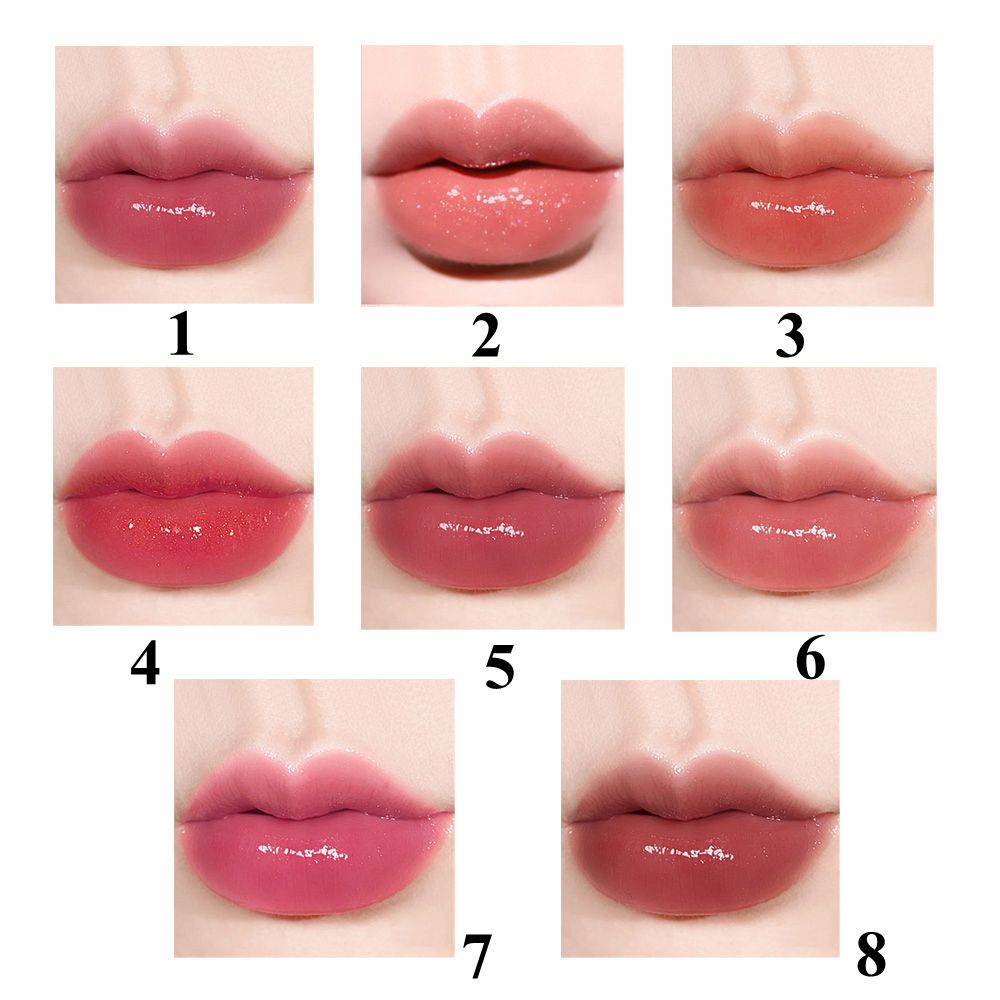 1
2
3
4
5
6
7
8