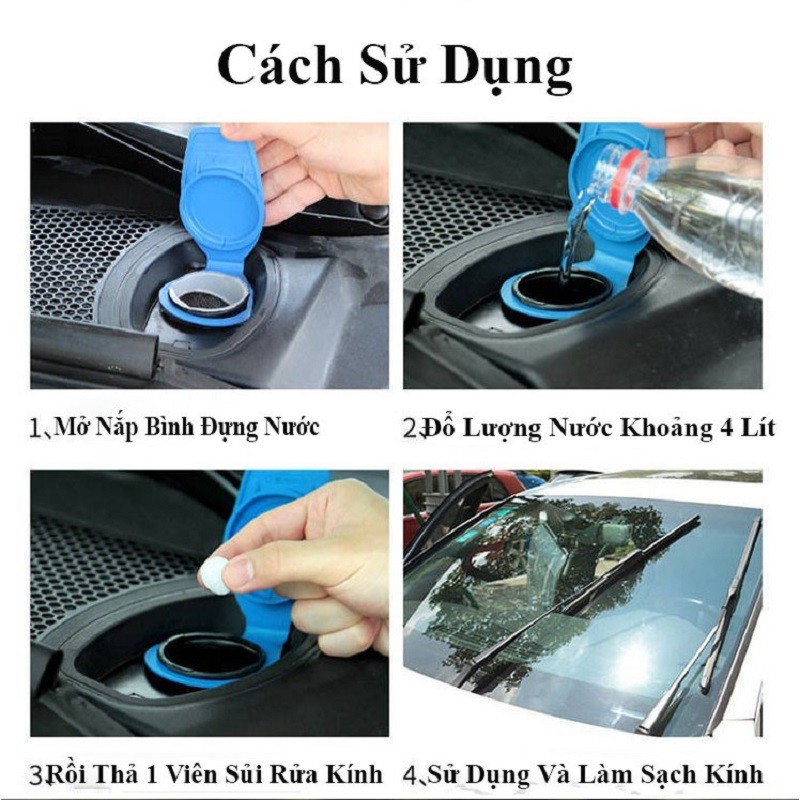 Cách Sử Dụng

1、Mở Nắp Bình Đựng Nước

2Đổ Lượng Nước Khoảng 4 Lít

3Rồi Thả 1 Viên Sủi Rửa Kính

4、Sử Dụng Và Làm Sạch Kính