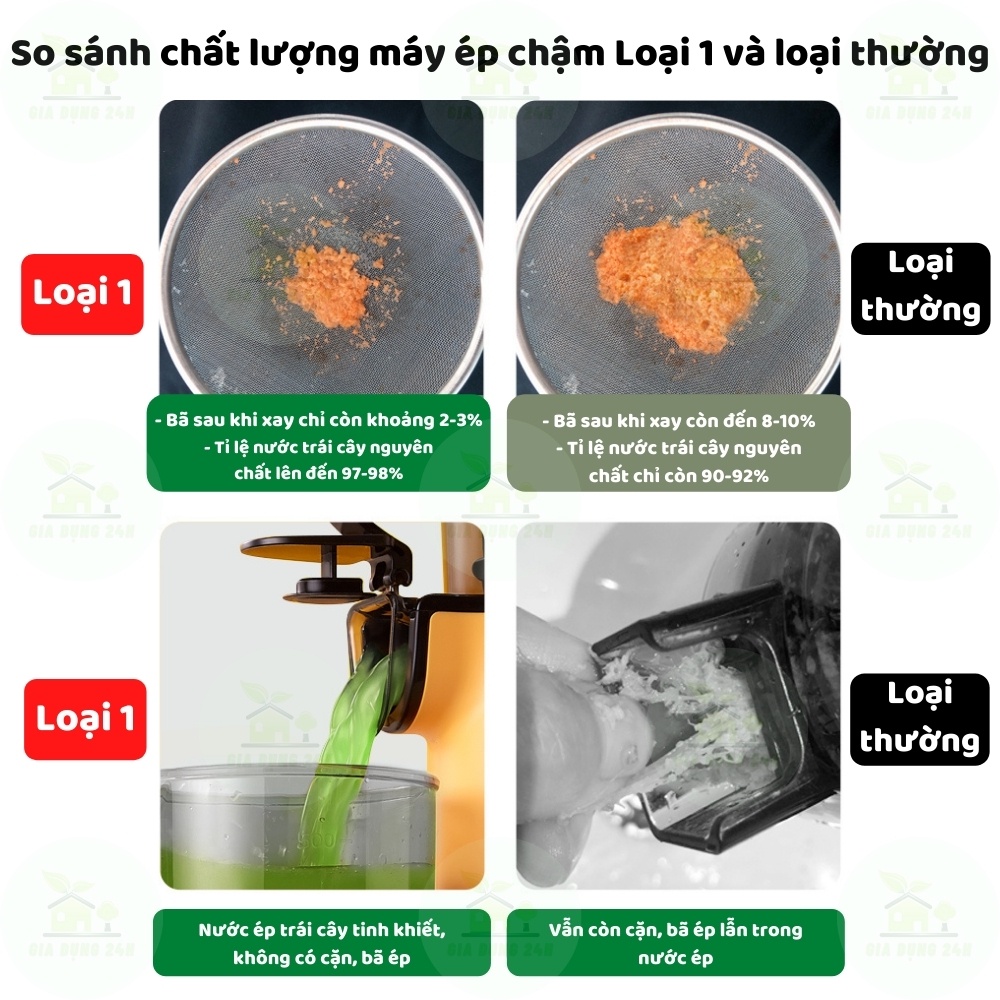 So sánh chất lượng máy ép chậm Loại 1 và loại thường

Loại 1

Loại thường

- Bã sau khi xay chỉ còn khoảng 2-3%
- Tỉ lệ nước trái cây nguyên chất lên đến 97-98%

- Bã sau khi xay còn đến 8-10%
- Tỉ lệ nước trái cây nguyên chất chỉ còn 90-92%

Loại 1

Loại thường

Nước ép trái cây tinh khiết, không có cặn, bã ép

Vẫn còn cặn, bã ép lẫn trong nước ép

GIA DỤNG 24H