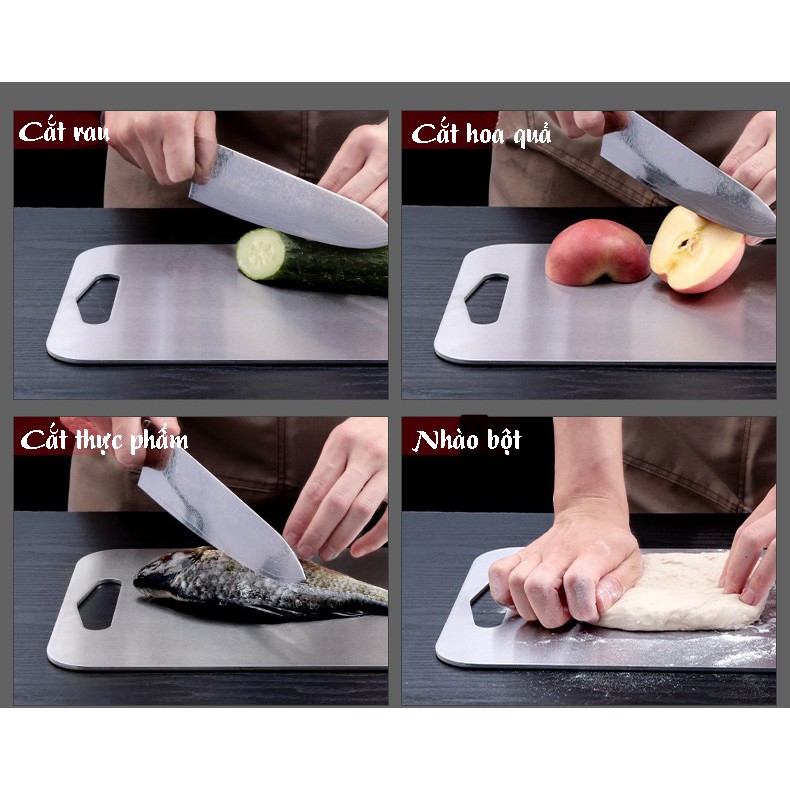 Cắt rau

Cắt hoa quả

Cắt thực phẩm

Nhào bột