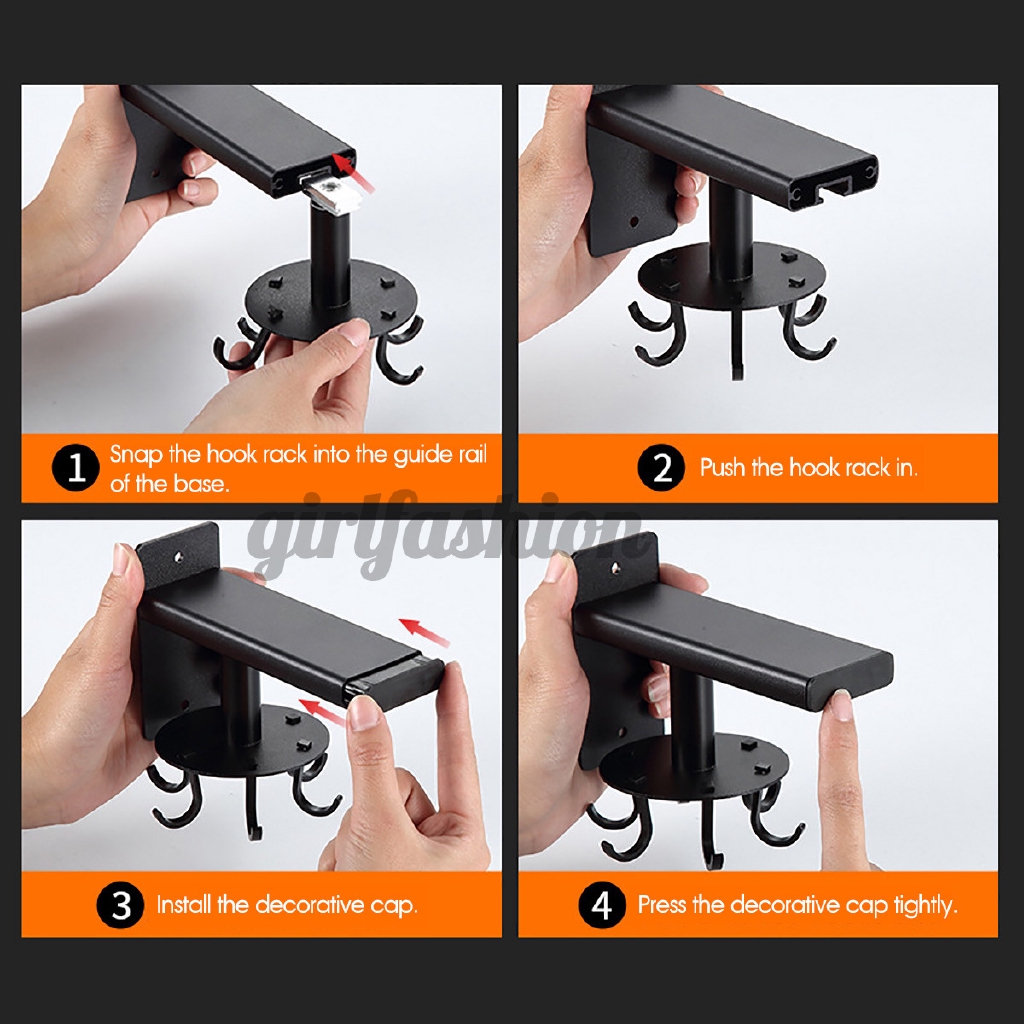 1 Snap the hook rack into the guide rail of the base.

2 Push the hook rack in.

girlfashion

3 Install the decorative cap.

4 Press the decorative cap tightly.