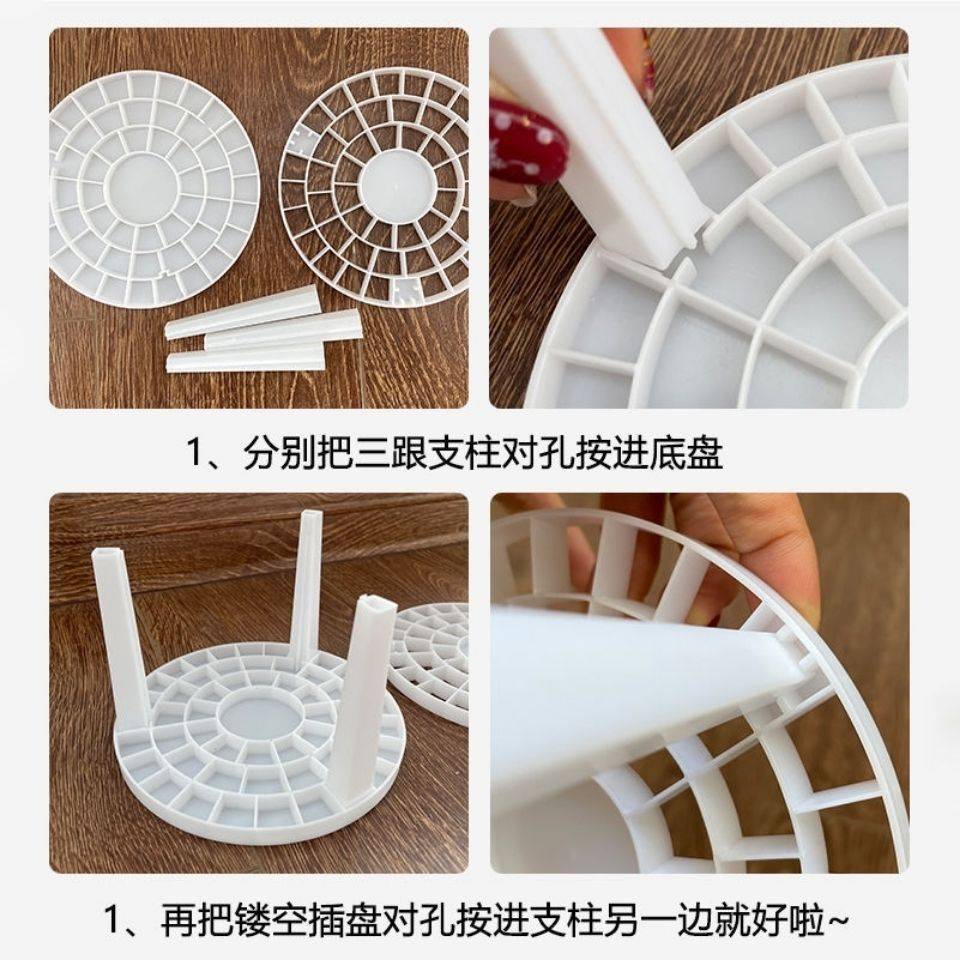 1、分别把三跟支柱对孔按进底盘

1、再把镂空插盘对孔按进支柱另一边就好啦~