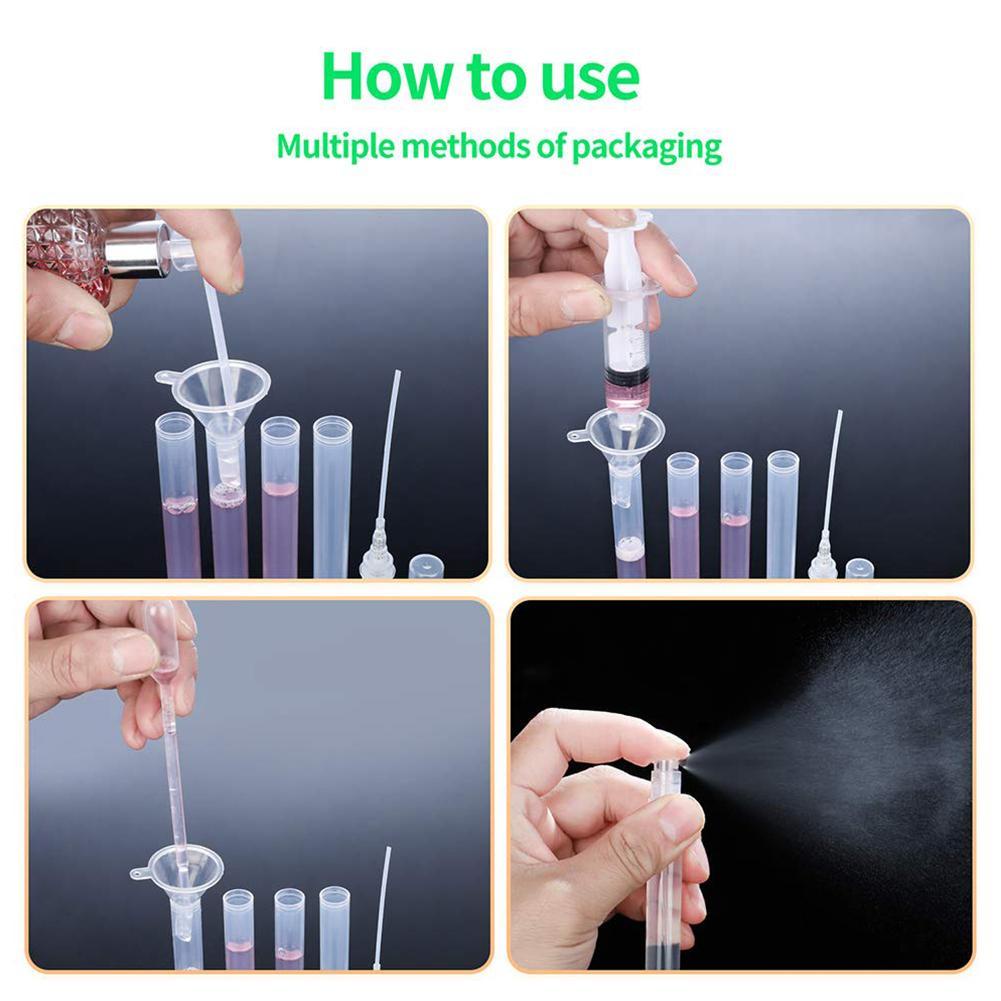 How to use

Multiple methods of packaging