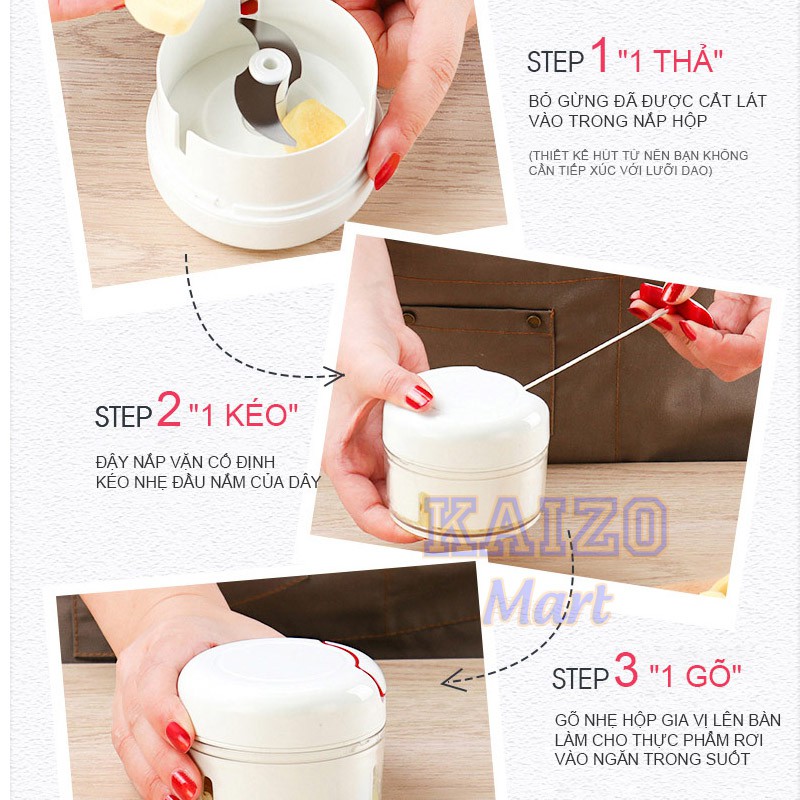 STEP 1 "1 THẢ"

BỎ GỪNG ĐÃ ĐƯỢC CẮT LÁT VÀO TRONG NẮP HỘP

(THIẾT KẾ HÚT TỪ NÊN BẠN KHÔNG CẦN TIẾP XÚC VỚI LƯỠI DAO)

STEP 2 "1 KÉO"

ĐẬY NẮP VẶN CỐ ĐỊNH KÉO NHẸ ĐẦU NẮM CỦA DÂY

KAIZO Mart

STEP 3 "1 GÕ"

GÕ NHẸ HỘP GIA VỊ LÊN BÀN LÀM CHO THỰC PHẨM RƠI VÀO NGĂN TRONG SUỐT