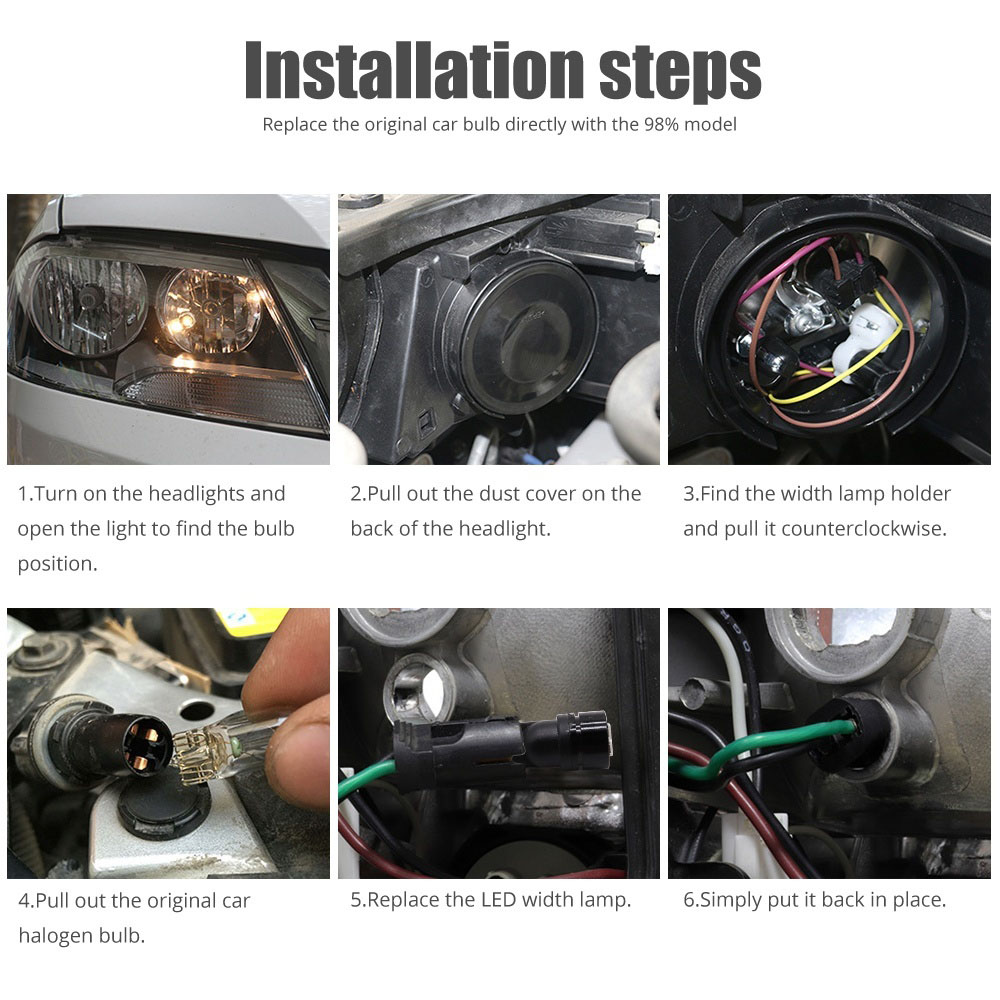 Installation steps

Replace the original car bulb directly with the 98% model

1.Turn on the headlights and open the light to find the bulb position.

2.Pull out the dust cover on the back of the headlight.

3.Find the width lamp holder and pull it counterclockwise.

4.Pull out the original car halogen bulb.

5.Replace the LED width lamp.

6.Simply put it back in place.