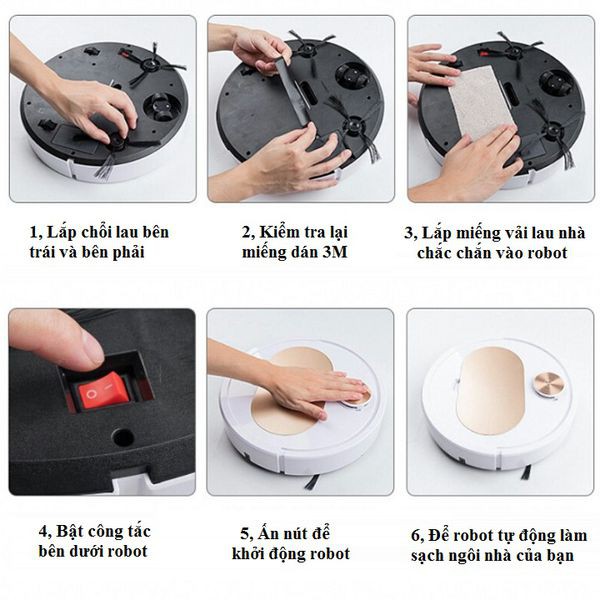 1, Lắp chổi lau bên trái và bên phải

2, Kiểm tra lại miếng dán 3M

3, Lắp miếng vải lau nhà chắc chắn vào robot

4, Bật công tắc bên dưới robot

5, Ấn nút để khởi động robot

6, Để robot tự động làm sạch ngôi nhà của bạn