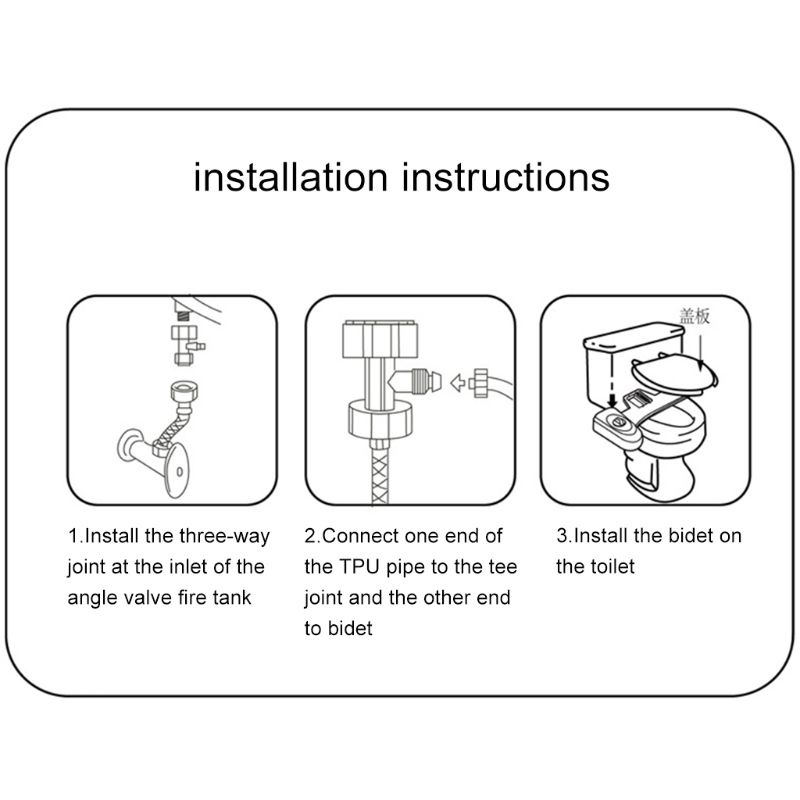 installation instructions

盖板

1.Install the three-way joint at the inlet of the angle valve fire tank

2.Connect one end of the TPU pipe to the tee joint and the other end to bidet

3.Install the bidet on the toilet