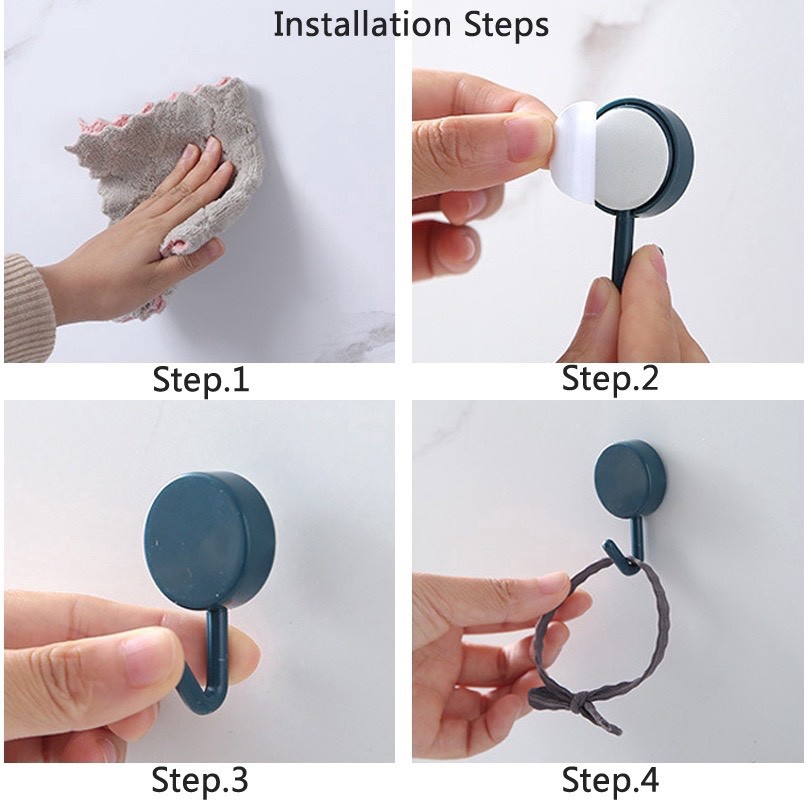 Installation Steps

Step.1

Step.2

Step.3

Step.4