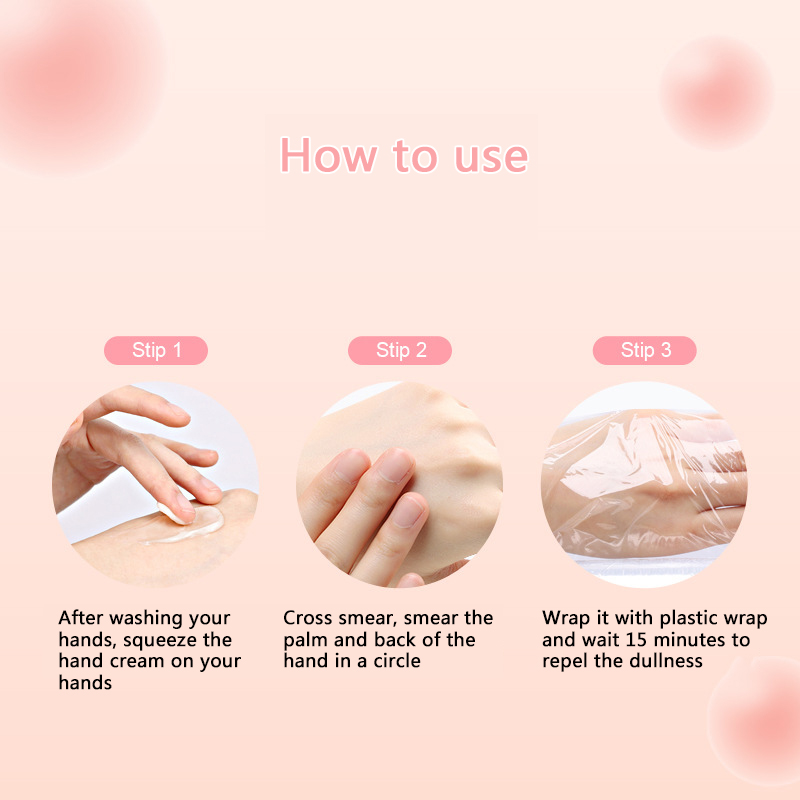 How to use

Stip 1

After washing your hands, squeeze the hand cream on your hands

Stip 2

Cross smear, smear the palm and back of the hand in a circle

Stip 3

Wrap it with plastic wrap and wait 15 minutes to repel the dullness