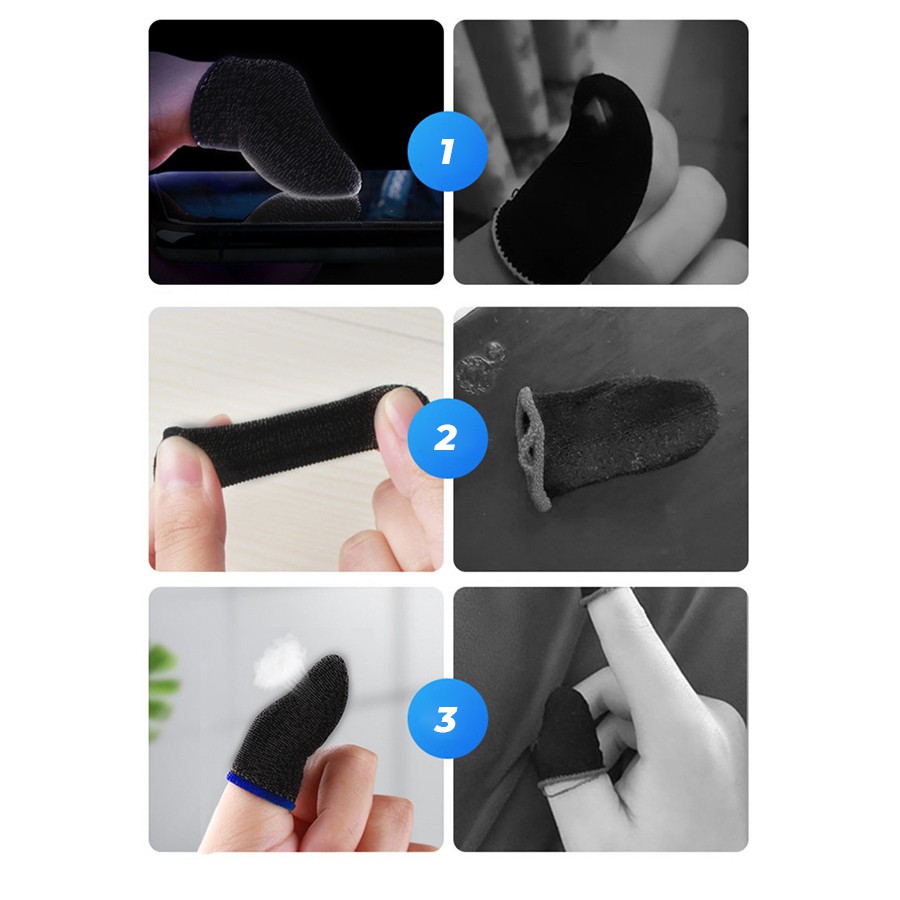 1

2

3