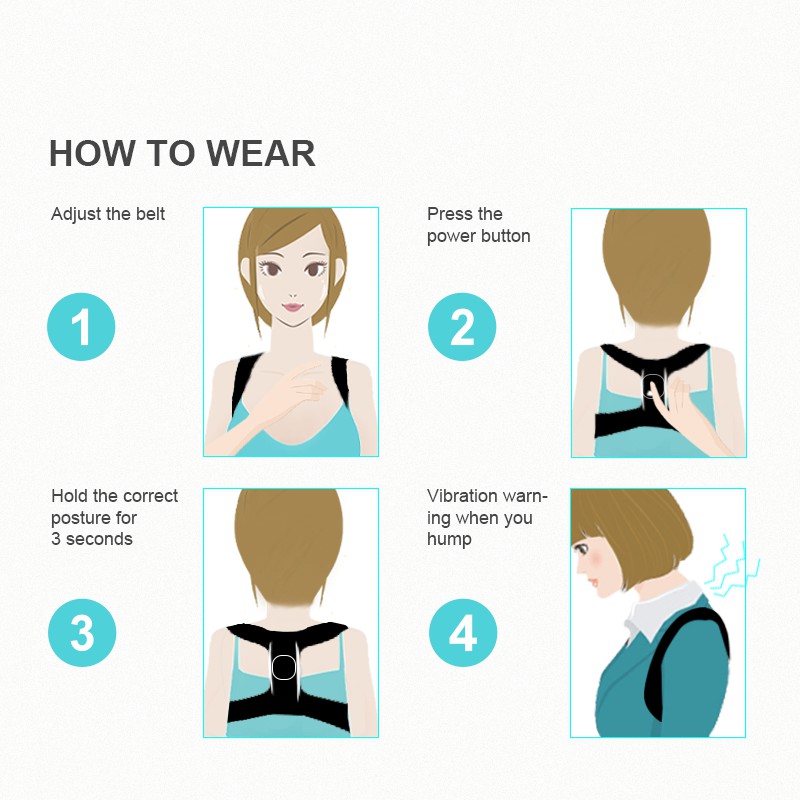 HOW TO WEAR

Adjust the belt

1

Press the power button

2

Hold the correct posture for 3 seconds

3

Vibration warning when you hump

4