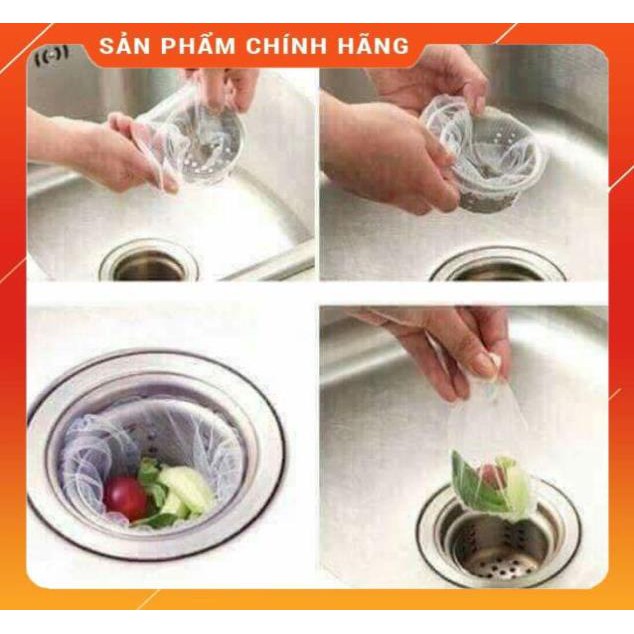 SẢN PHẨM CHÍNH HÃNG