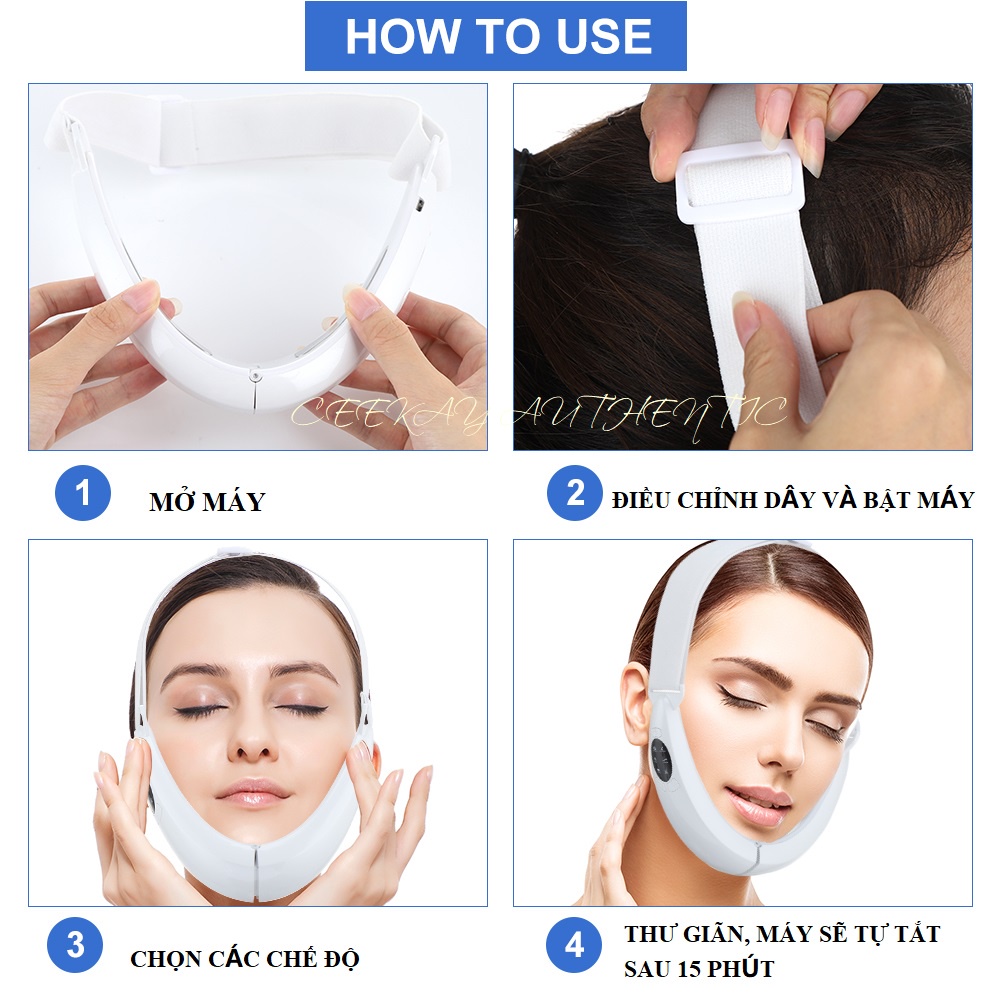 HOW TO USE

CEEKAY AUTHENTIC

1 MỞ MÁY

2 ĐIỀU CHỈNH DÂY VÀ BẬT MÁY

3 CHỌN CÁC CHẾ ĐỘ

4 THƯ GIÃN, MÁY SẼ TỰ TẮT SAU 15 PHÚT