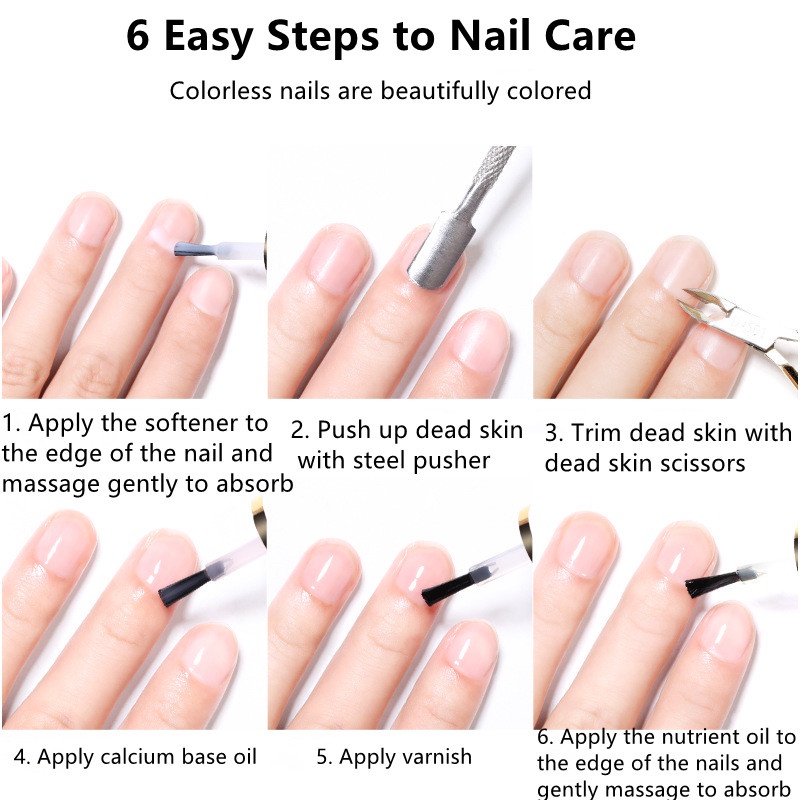 6 Easy Steps to Nail Care

Colorless nails are beautifully colored

1. Apply the softener to the edge of the nail and massage gently to absorb

2. Push up dead skin with steel pusher

3. Trim dead skin with dead skin scissors

4. Apply calcium base oil

5. Apply varnish

6. Apply the nutrient oil to the edge of the nails and gently massage to absorb