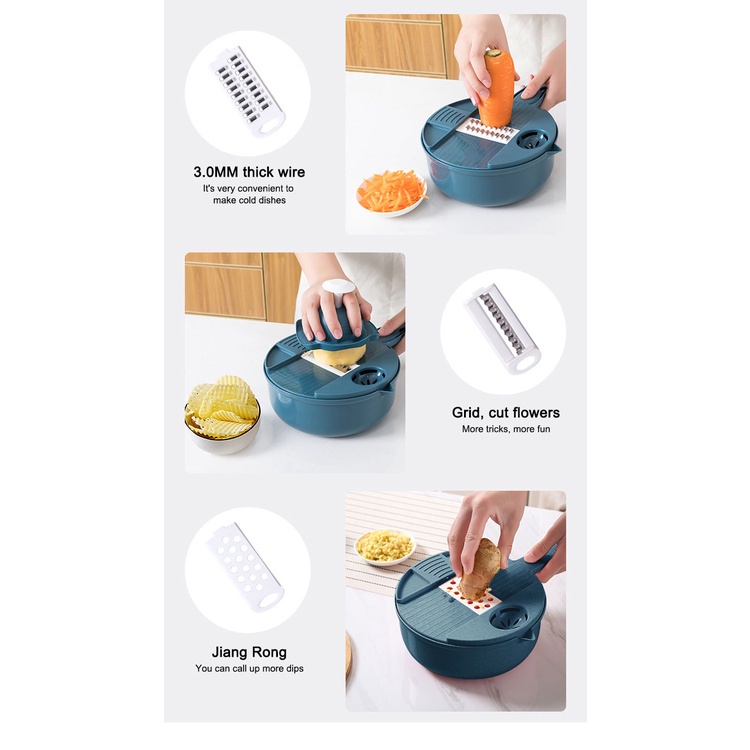 3.0MM thick wire
It's very convenient to make cold dishes

Grid, cut flowers
More tricks, more fun

Jiang Rong
You can call up more dips