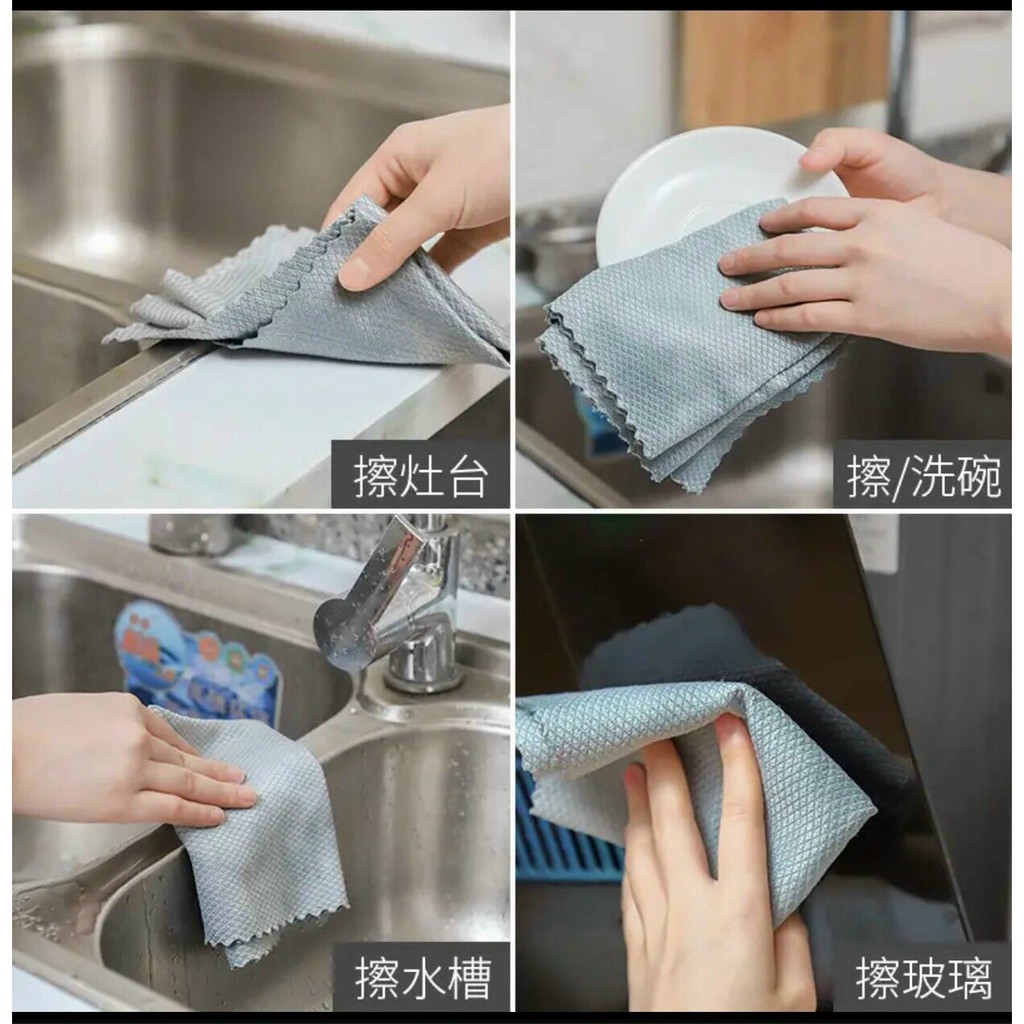 擦灶台

擦/洗碗

擦水槽

擦玻璃