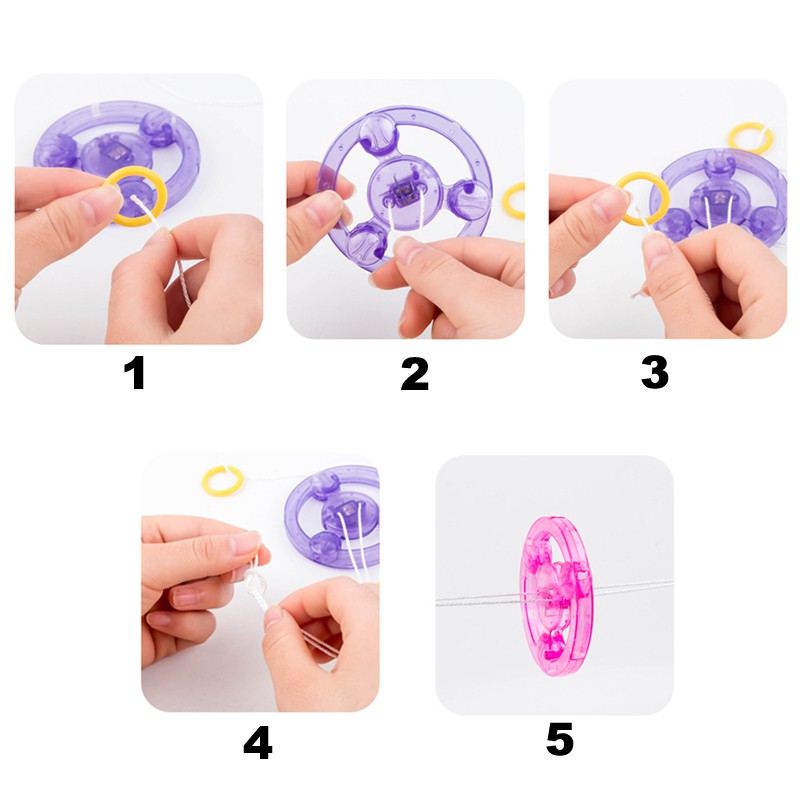 1

2

3

4

5