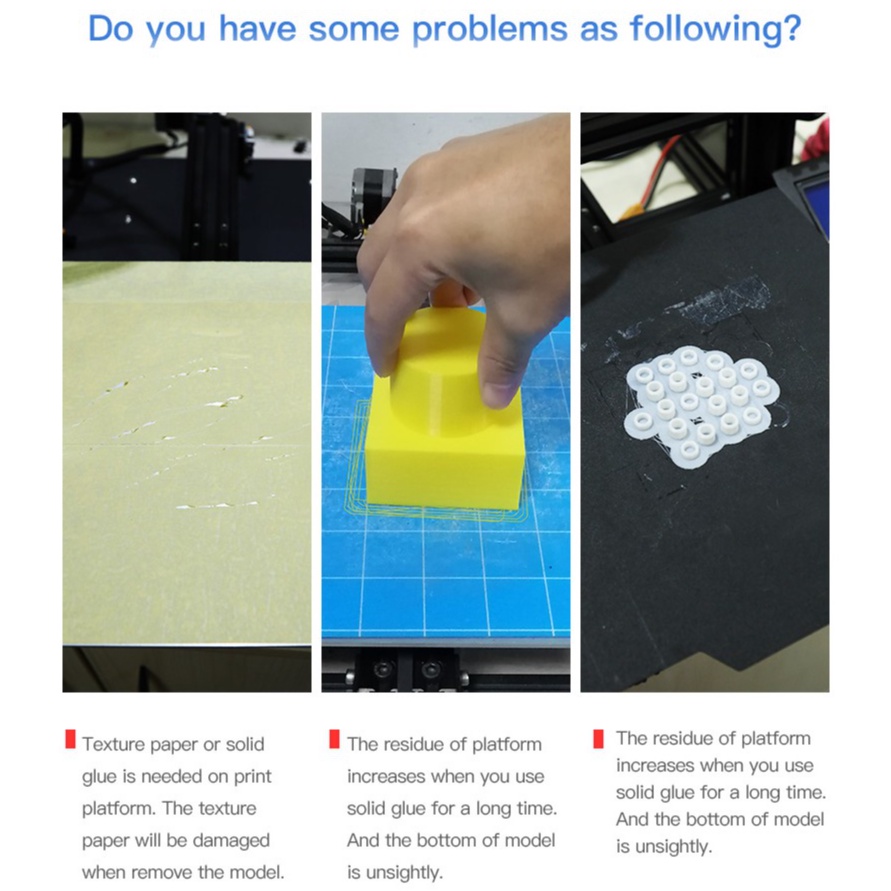 Do you have some problems as following?

Texture paper or solid glue is needed on print platform. The texture paper will be damaged when remove the model.

The residue of platform increases when you use solid glue for a long time. And the bottom of model is unsightly.

The residue of platform increases when you use solid glue for a long time. And the bottom of model is unsightly.