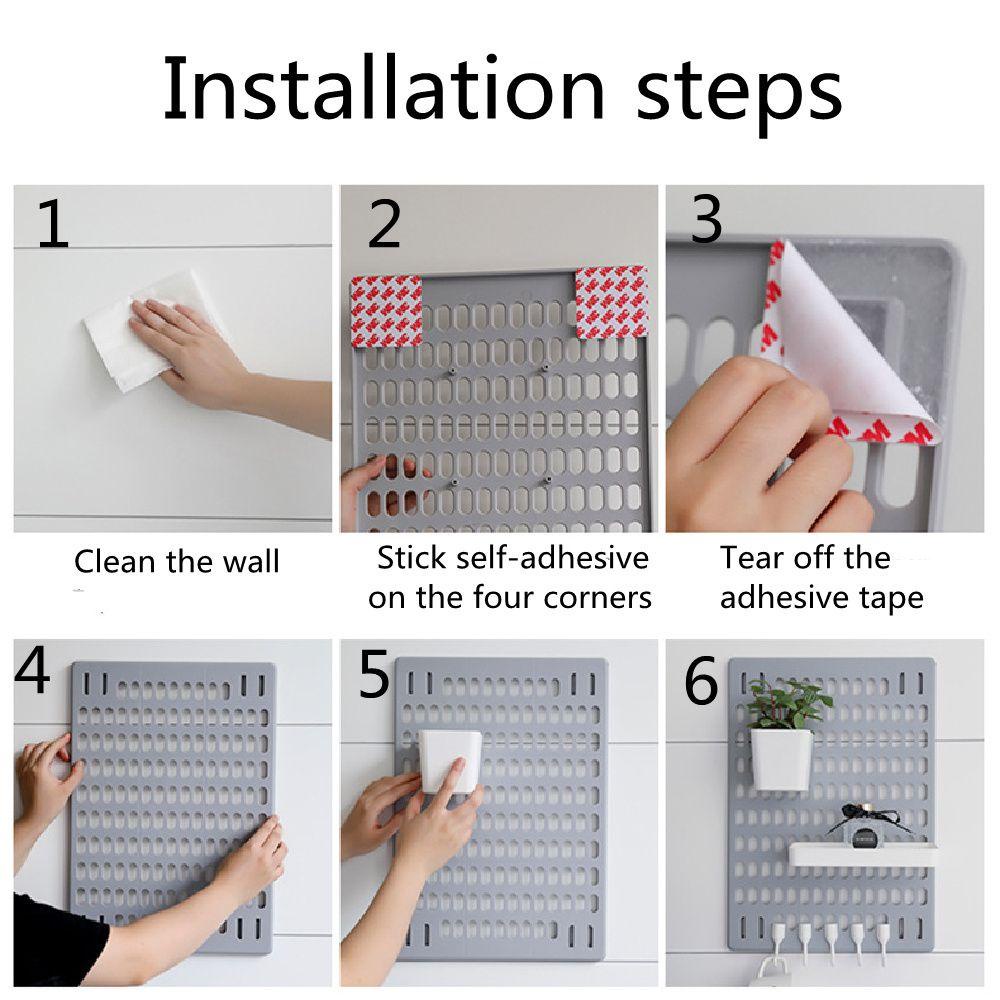 Installation steps

1

Clean the wall

2

Stick self-adhesive on the four corners

3

Tear off the adhesive tape

4

5

6