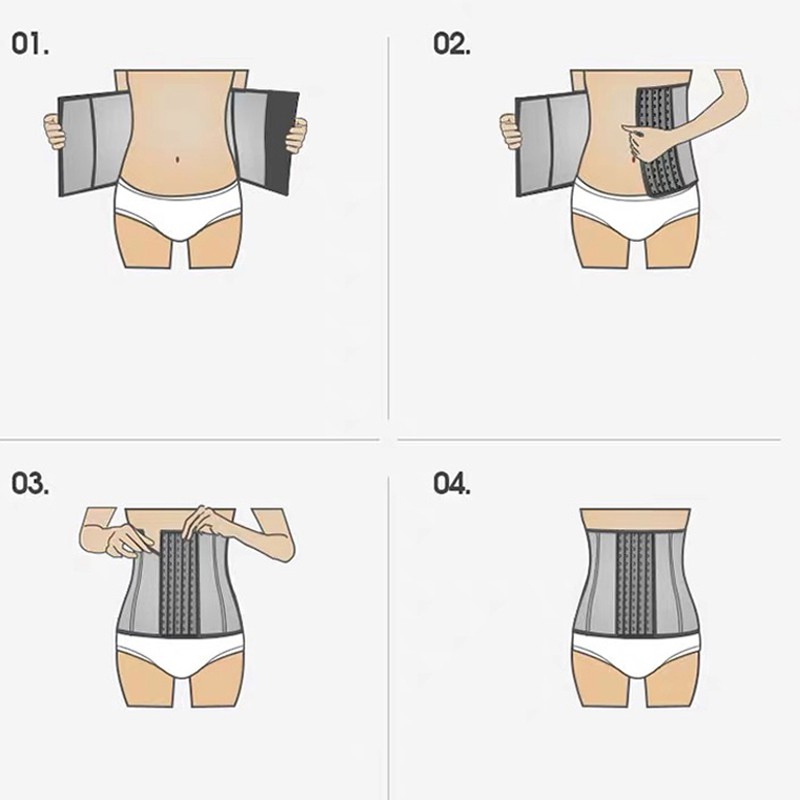 01.

02.

03.

04.