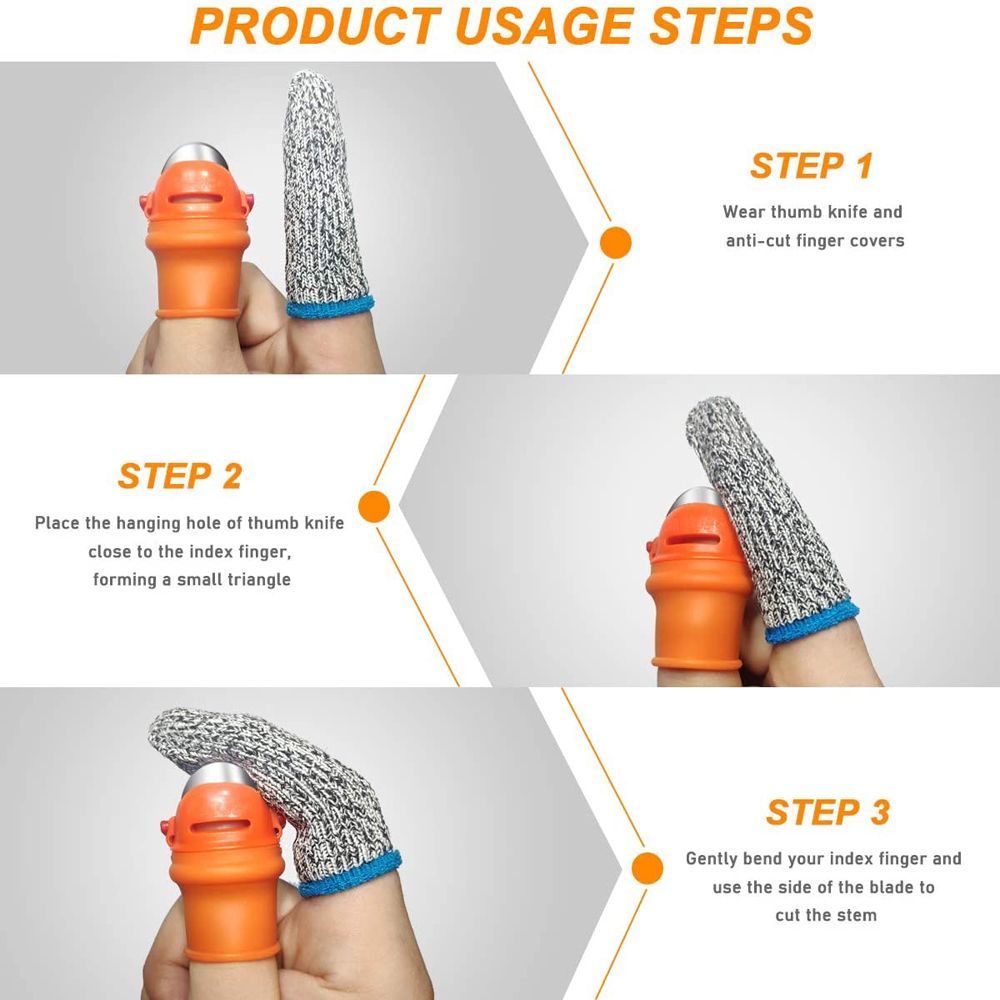 PRODUCT USAGE STEPS

STEP 1

Wear thumb knife and anti-cut finger covers

STEP 2

Place the hanging hole of thumb knife close to the index finger, forming a small triangle

STEP 3

Gently bend your index finger and use the side of the blade to cut the stem