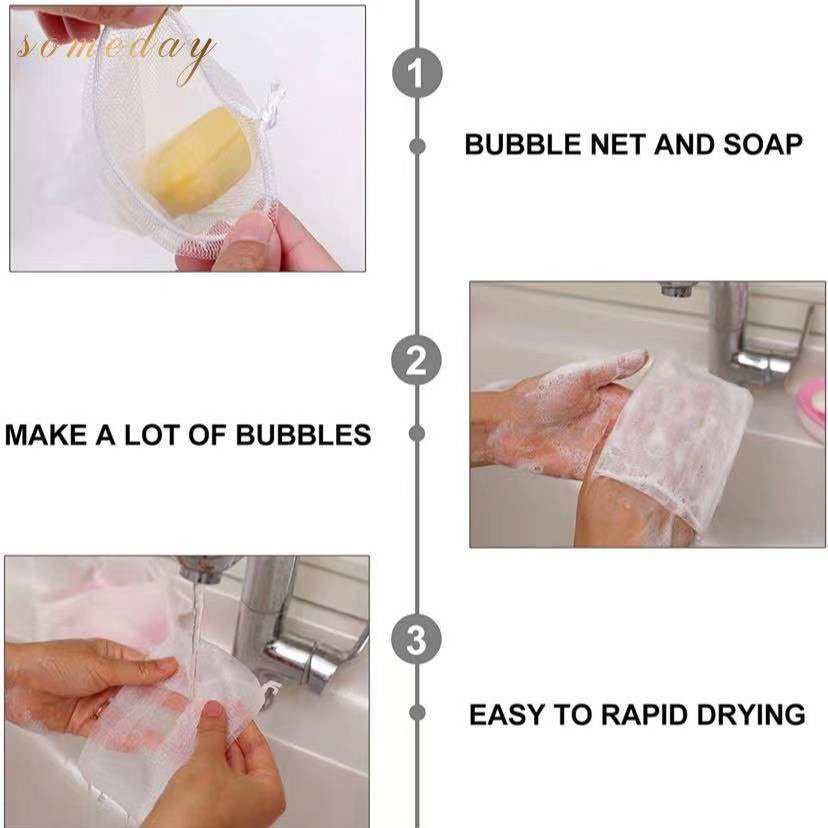 someday

1

BUBBLE NET AND SOAP

2

MAKE A LOT OF BUBBLES

3

EASY TO RAPID DRYING