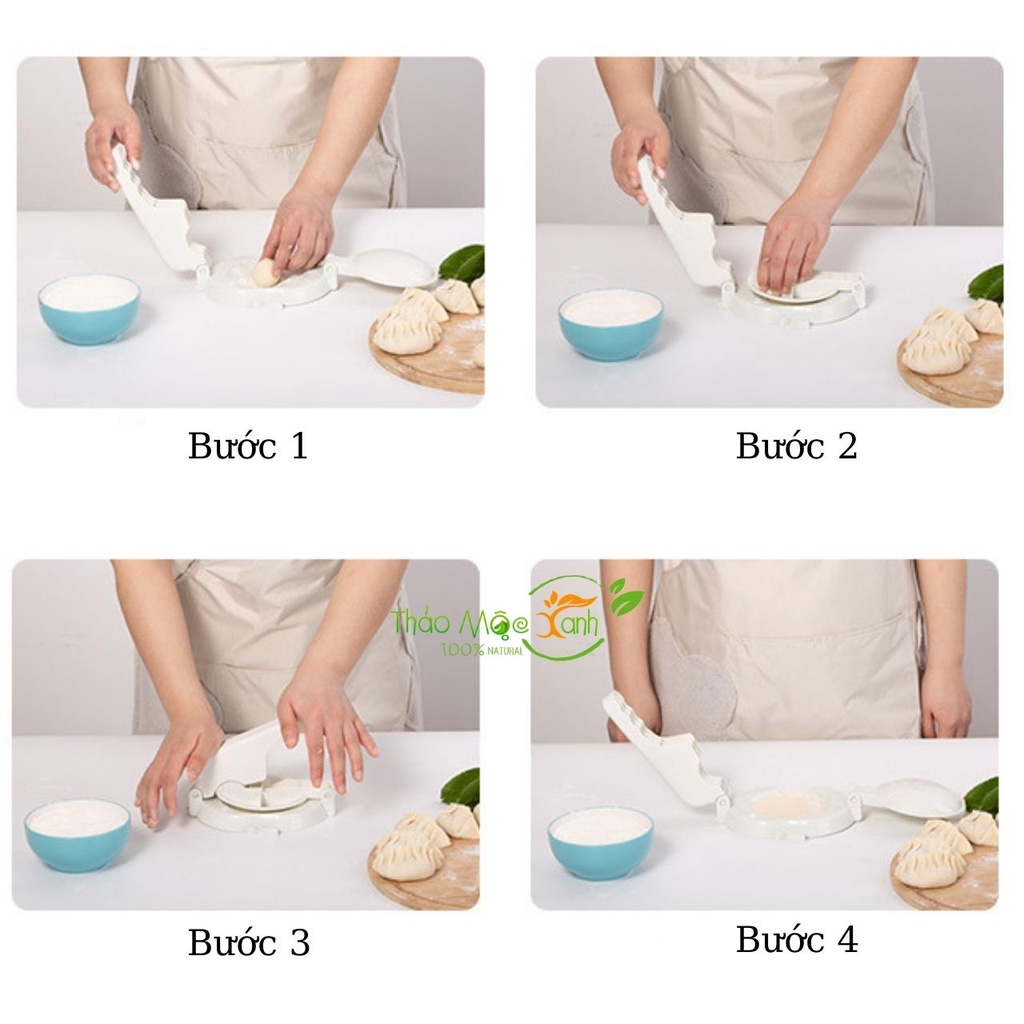 Bước 1

Bước 2

Thảo Mộc Xanh
100% NATURAL

Bước 3

Bước 4