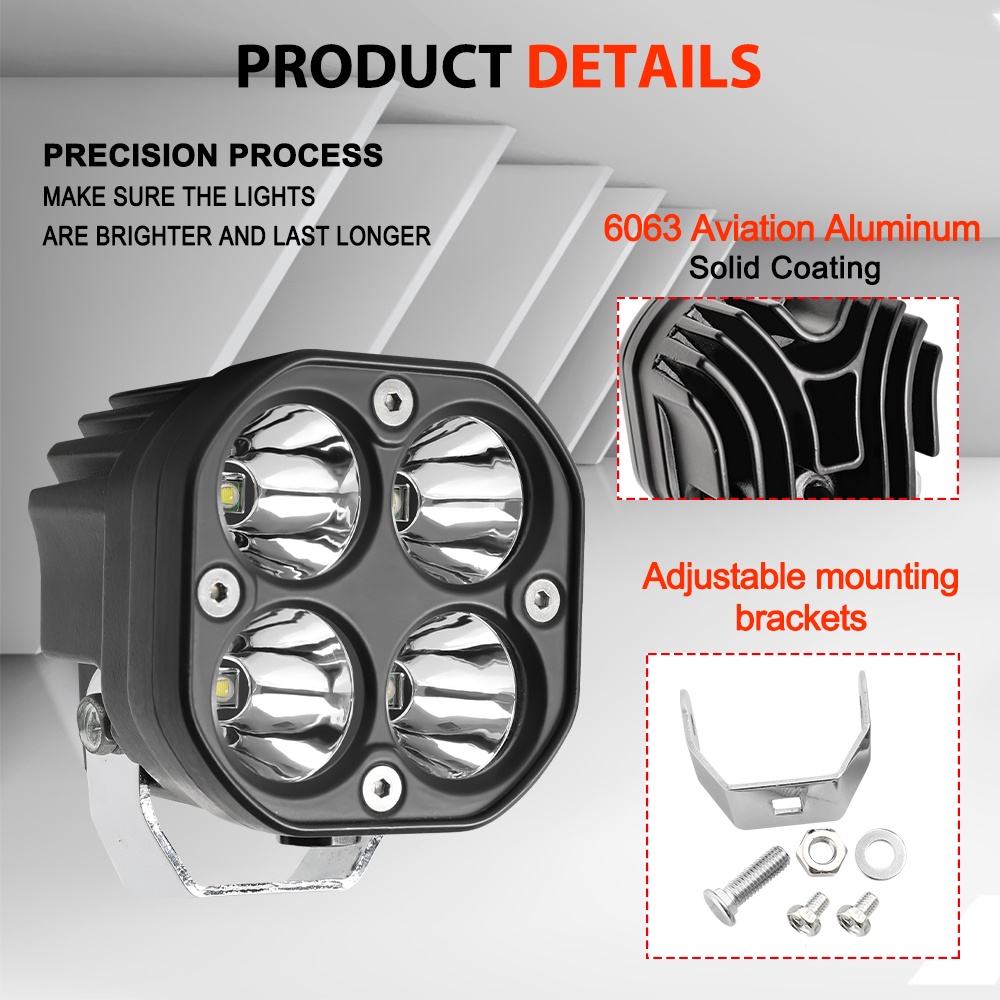 PRODUCT DETAILS

PRECISION PROCESS
MAKE SURE THE LIGHTS
ARE BRIGHTER AND LAST LONGER

6063 Aviation Aluminum
Solid Coating

Adjustable mounting brackets