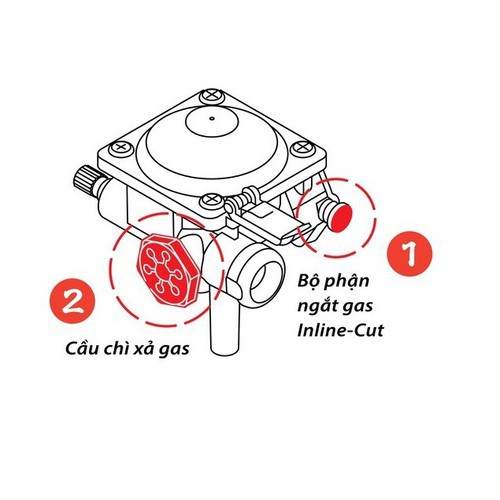 1

Bộ phận ngắt gas Inline-Cut

2

Cầu chì xả gas