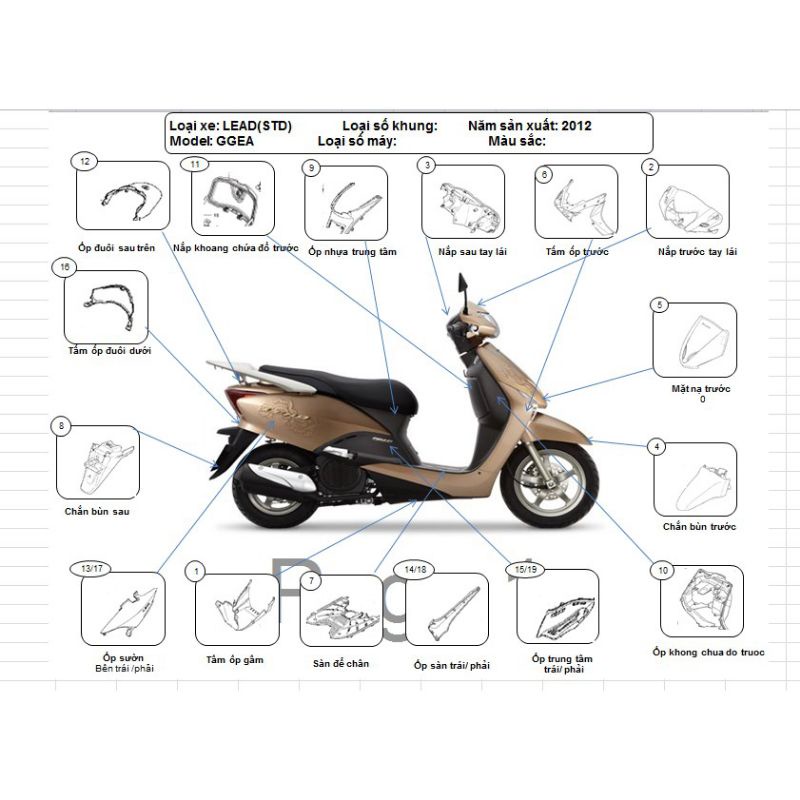 Loại xe: LEAD(STD) Loại số khung: Năm sản xuất: 2012
Model: GGEA Loại số máy: Màu sắc:

12
Ốp đuôi sau trên

11
Nắp khoang chứa đồ trước

9
Ốp nhựa trung tâm

3
Nắp sau tay lái

6
Tấm ốp trước

2
Nắp trước tay lái

16
Tấm ốp đuôi dưới

5
Mặt nạ trước
0

8
Chắn bùn sau

4
Chắn bùn trước

13/17
Ốp sườn
Bên trái /phải

1
Tấm ốp gầm

7
Sàn để chân

14/18
Ốp sàn trái/ phải

15/19
Ốp trung tâm trái/ phải

10
Ốp khong chua do truoc