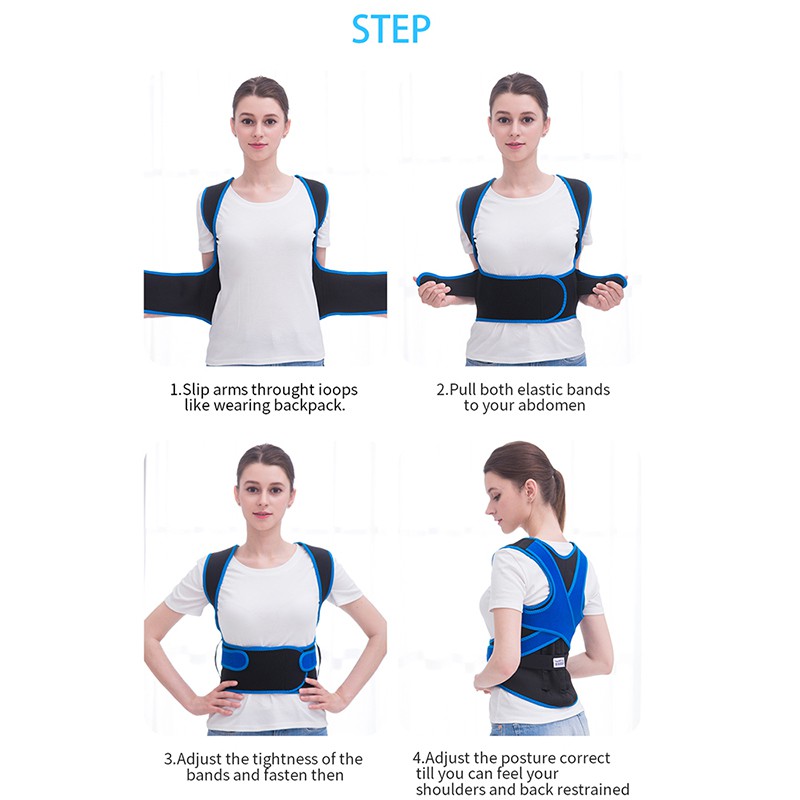 STEP

1.Slip arms throught ioops like wearing backpack.

2.Pull both elastic bands to your abdomen

3.Adjust the tightness of the bands and fasten then

4.Adjust the posture correct till you can feel your shoulders and back restrained