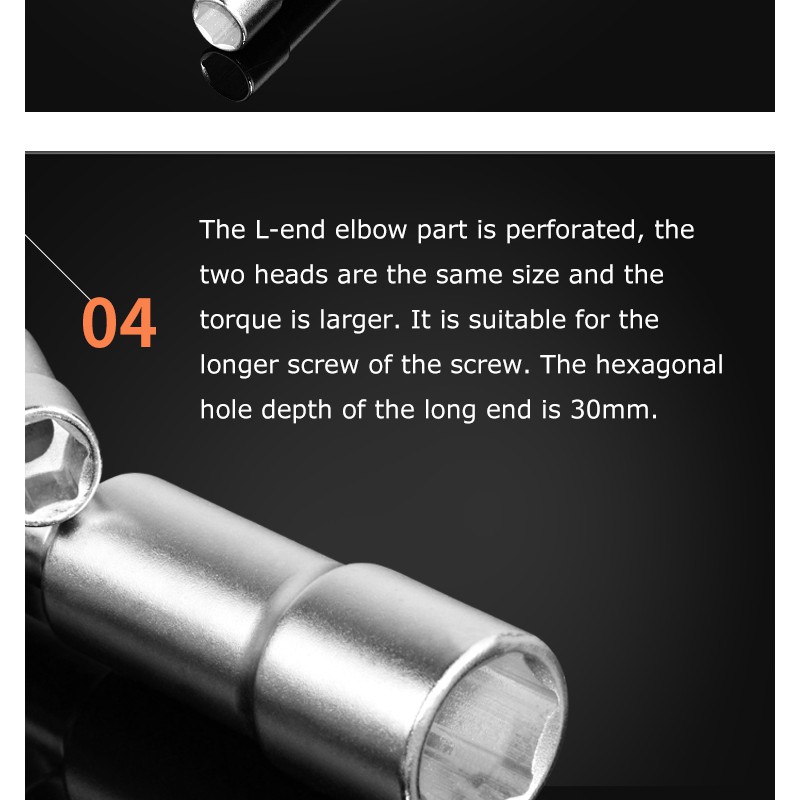 04

The L-end elbow part is perforated, the two heads are the same size and the torque is larger. It is suitable for the longer screw of the screw. The hexagonal hole depth of the long end is 30mm.