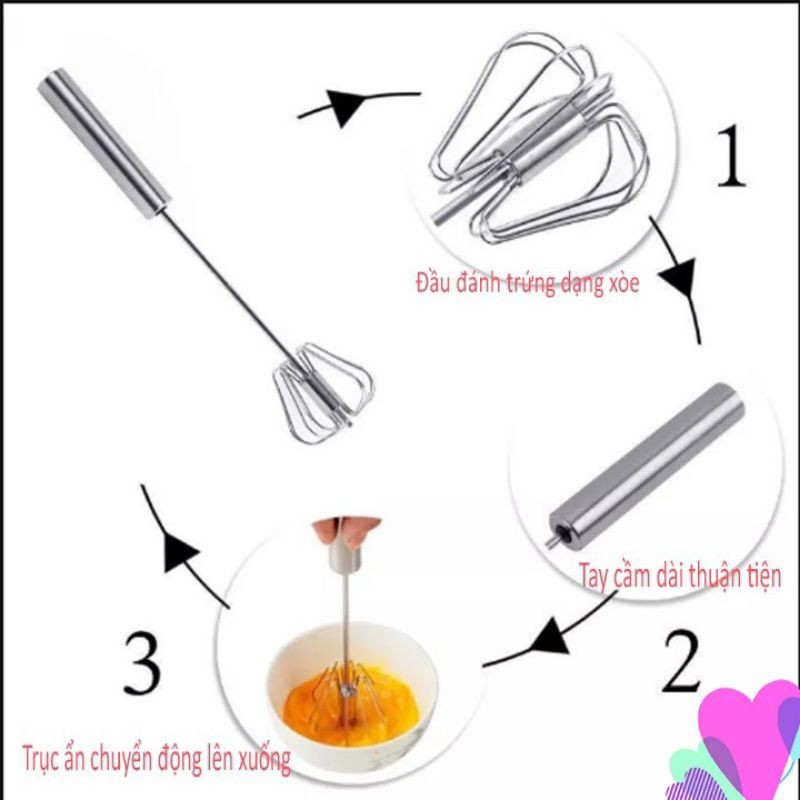 1

Đầu đánh trứng dạng xòe

Tay cầm dài thuận tiện

2

3

Trục ẩn chuyển động lên xuống