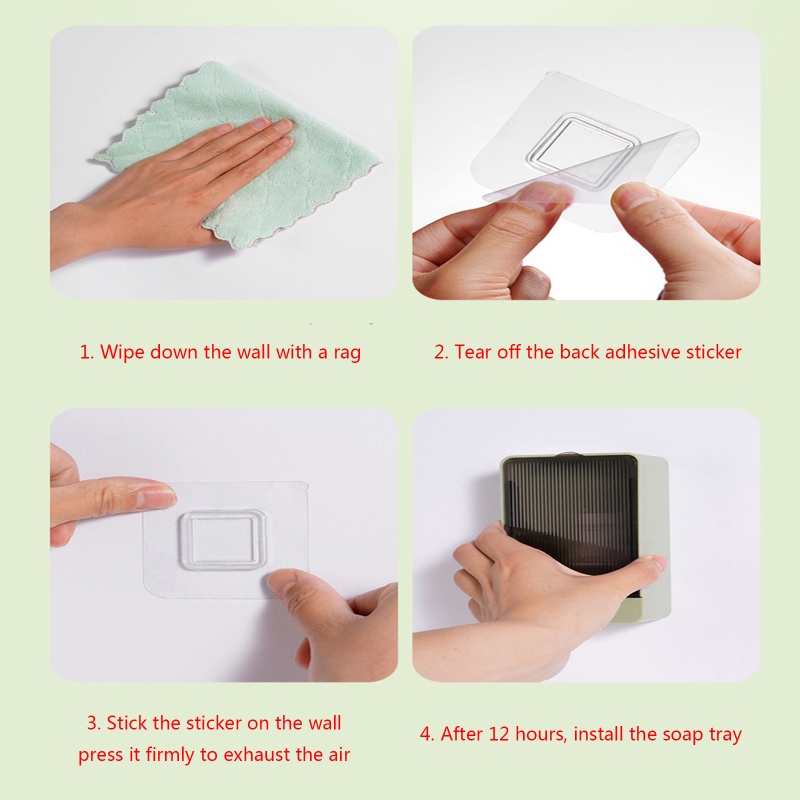 1. Wipe down the wall with a rag

2. Tear off the back adhesive sticker

3. Stick the sticker on the wall
press it firmly to exhaust the air

4. After 12 hours, install the soap tray