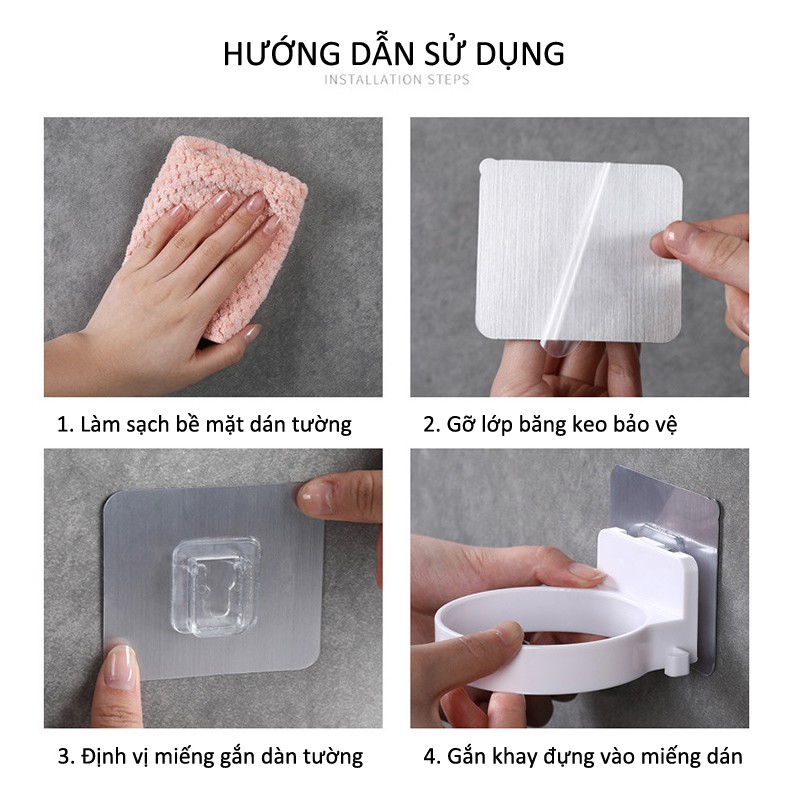 HƯỚNG DẪN SỬ DỤNG
INSTALLATION STEPS

1. Làm sạch bề mặt dán tường

2. Gỡ lớp băng keo bảo vệ

3. Định vị miếng gắn dàn tường

4. Gắn khay đựng vào miếng dán