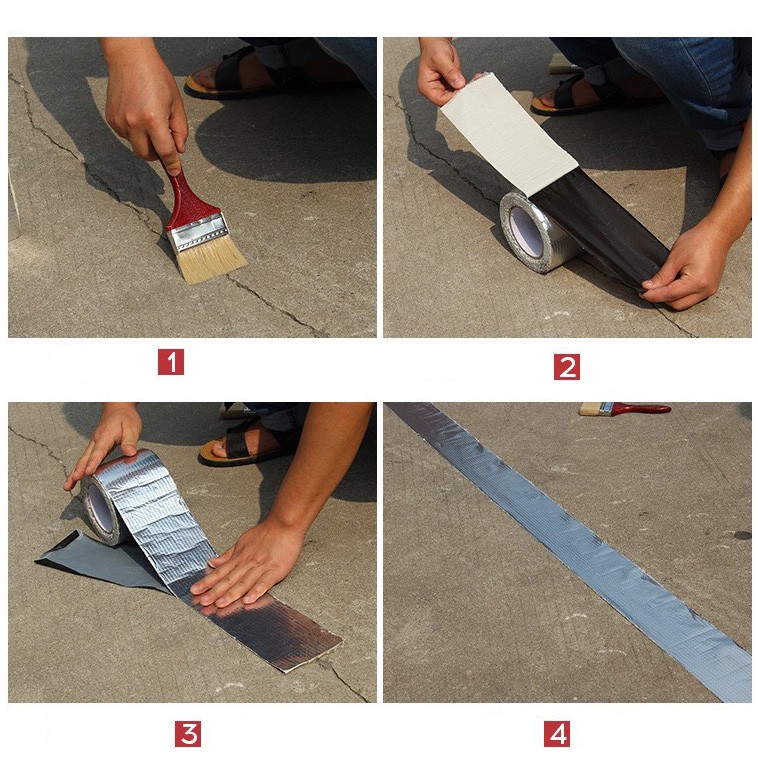 1

2

3

4