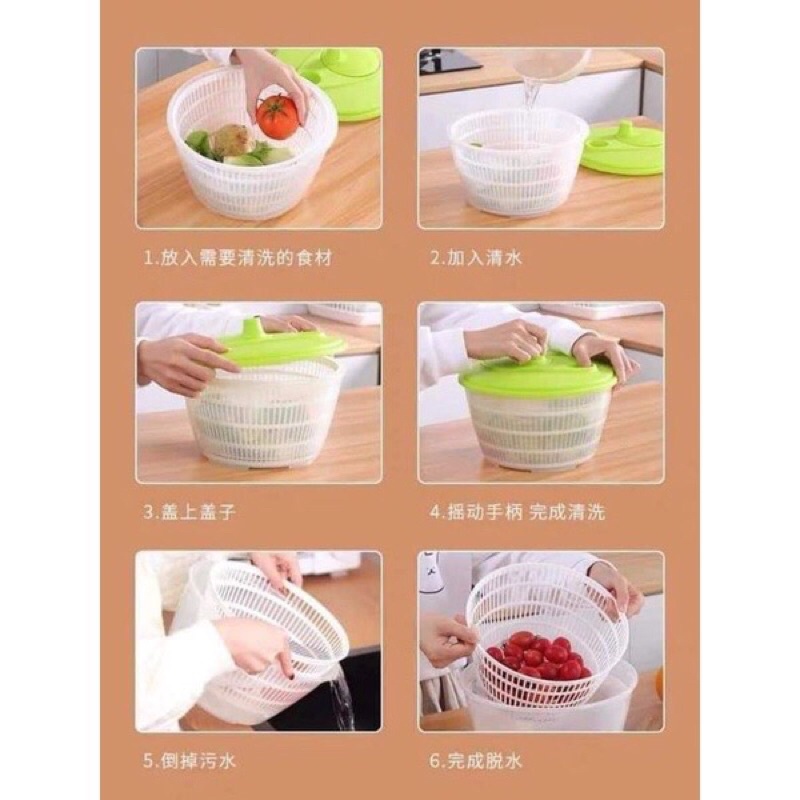 1.放入需要清洗的食材

2.加入清水

3.盖上盖子

4.摇动手柄 完成清洗

5.倒掉污水

6.完成脱水