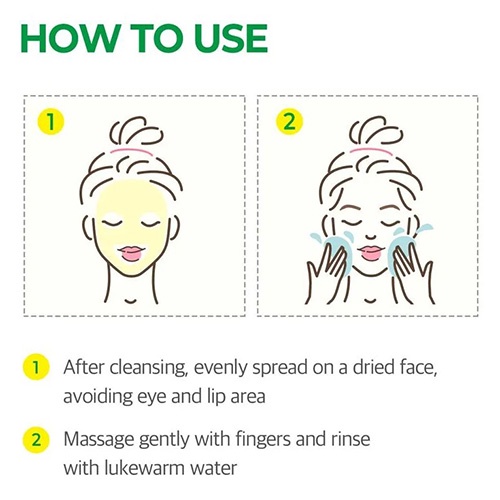 HOW TO USE

1

2

1 After cleansing, evenly spread on a dried face, avoiding eye and lip area

2 Massage gently with fingers and rinse with lukewarm water