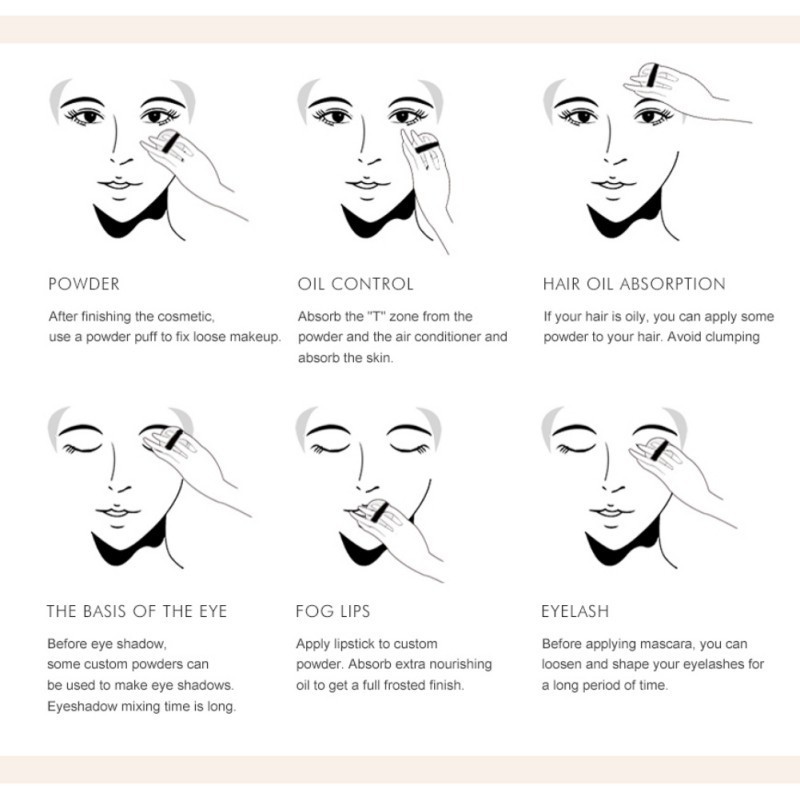 POWDER

After finishing the cosmetic, use a powder puff to fix loose makeup.

OIL CONTROL

Absorb the "T" zone from the powder and the air conditioner and absorb the skin.

HAIR OIL ABSORPTION

If your hair is oily, you can apply some powder to your hair. Avoid clumping

THE BASIS OF THE EYE

Before eye shadow, some custom powders can be used to make eye shadows. Eyeshadow mixing time is long.

FOG LIPS

Apply lipstick to custom powder. Absorb extra nourishing oil to get a full frosted finish.

EYELASH

Before applying mascara, you can loosen and shape your eyelashes for a long period of time.