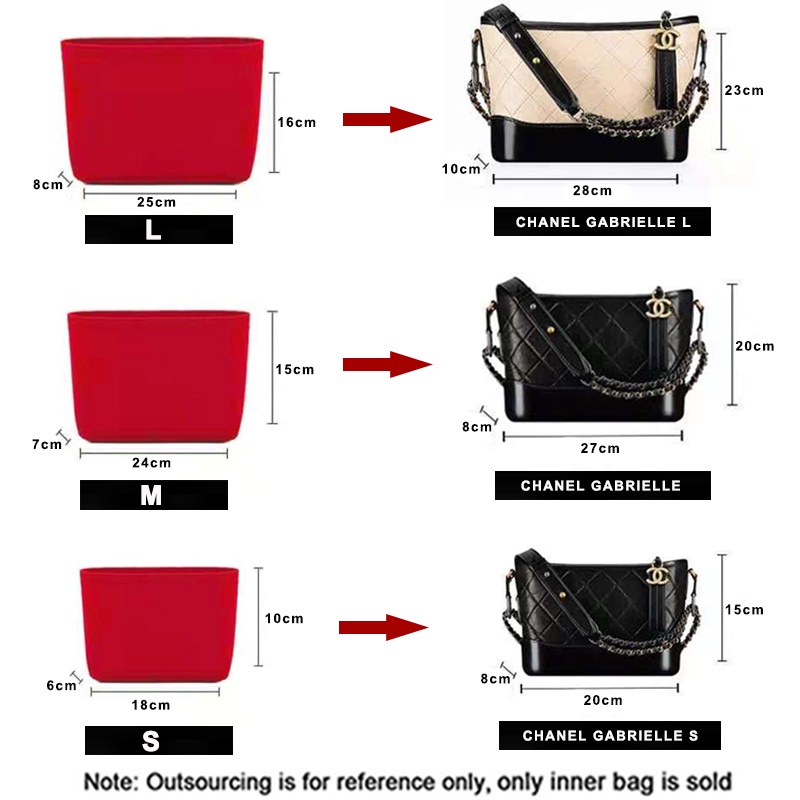 16cm
8cm
25cm
L

23cm
10cm
28cm
CHANEL GABRIELLE L

15cm
7cm
24cm
M

20cm
8cm
27cm
CHANEL GABRIELLE

10cm
6cm
18cm
S

15cm
8cm
20cm
CHANEL GABRIELLE S

Note: Outsourcing is for reference only, only inner bag is sold