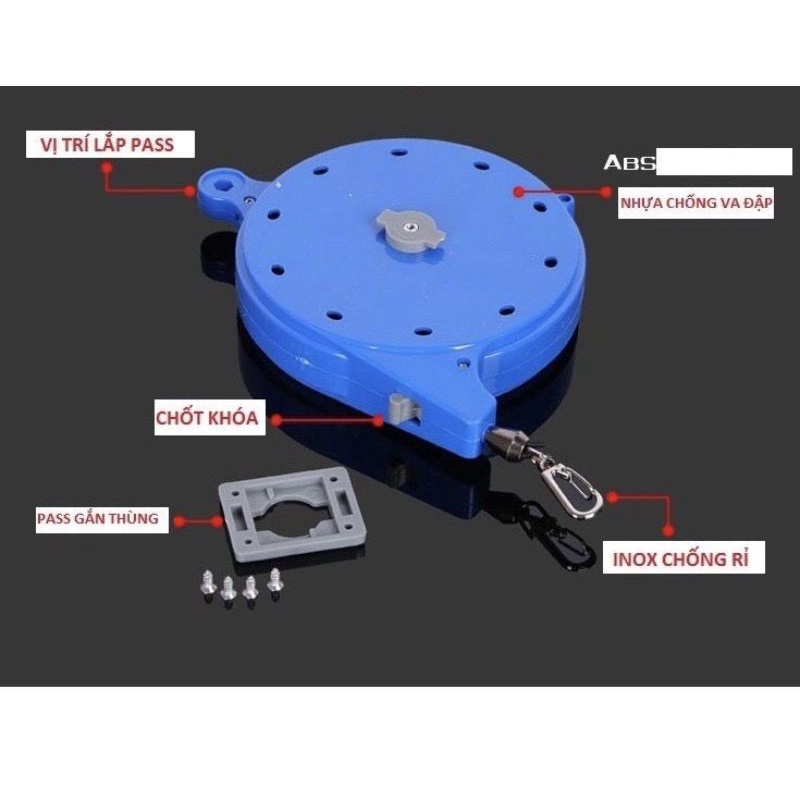 VỊ TRÍ LẮP PASS

ABS

NHỰA CHỐNG VA ĐẬP

CHỐT KHÓA

PASS GẮN THÙNG

INOX CHỐNG RỈ