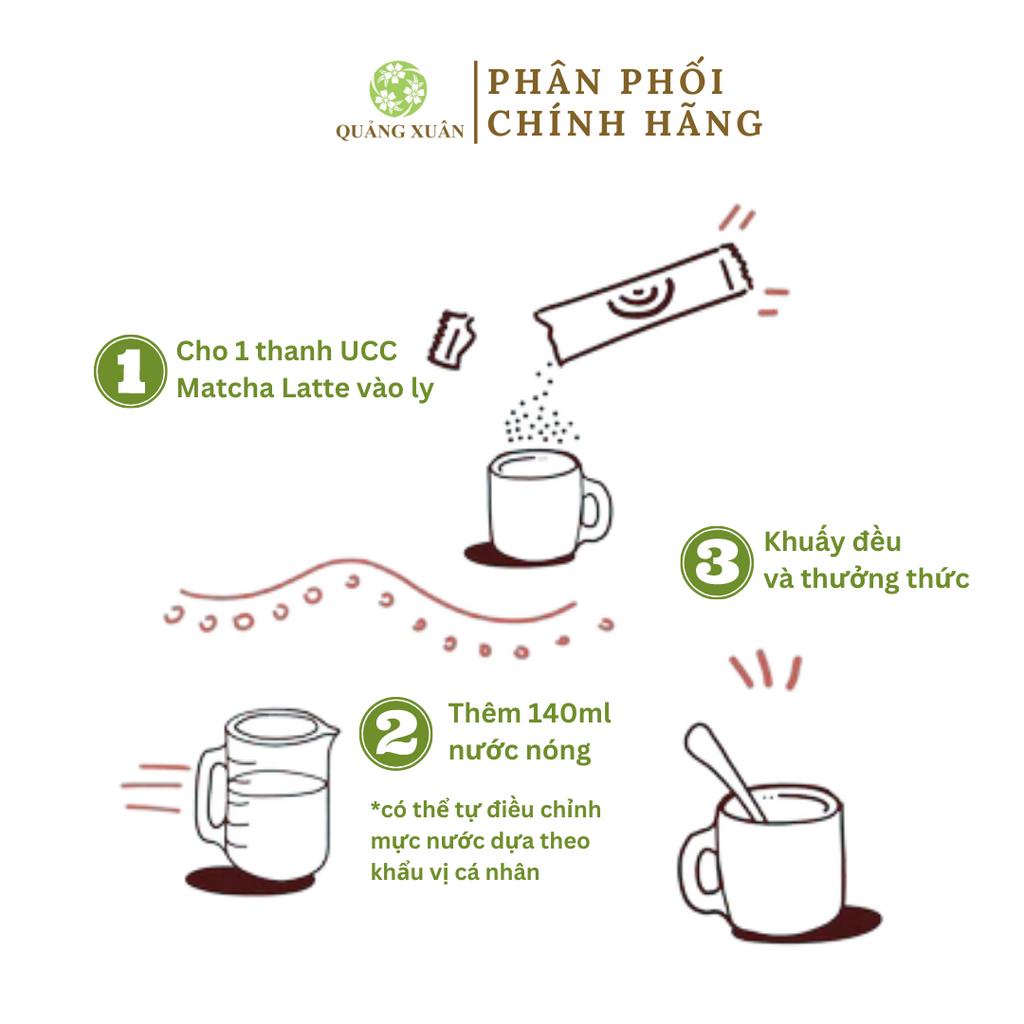 QUẢNG XUÂN
PHÂN PHỐI CHÍNH HÃNG

1 Cho 1 thanh UCC Matcha Latte vào ly

3 Khuấy đều và thưởng thức

2 Thêm 140ml nước nóng

*có thể tự điều chỉnh mực nước dựa theo khẩu vị cá nhân